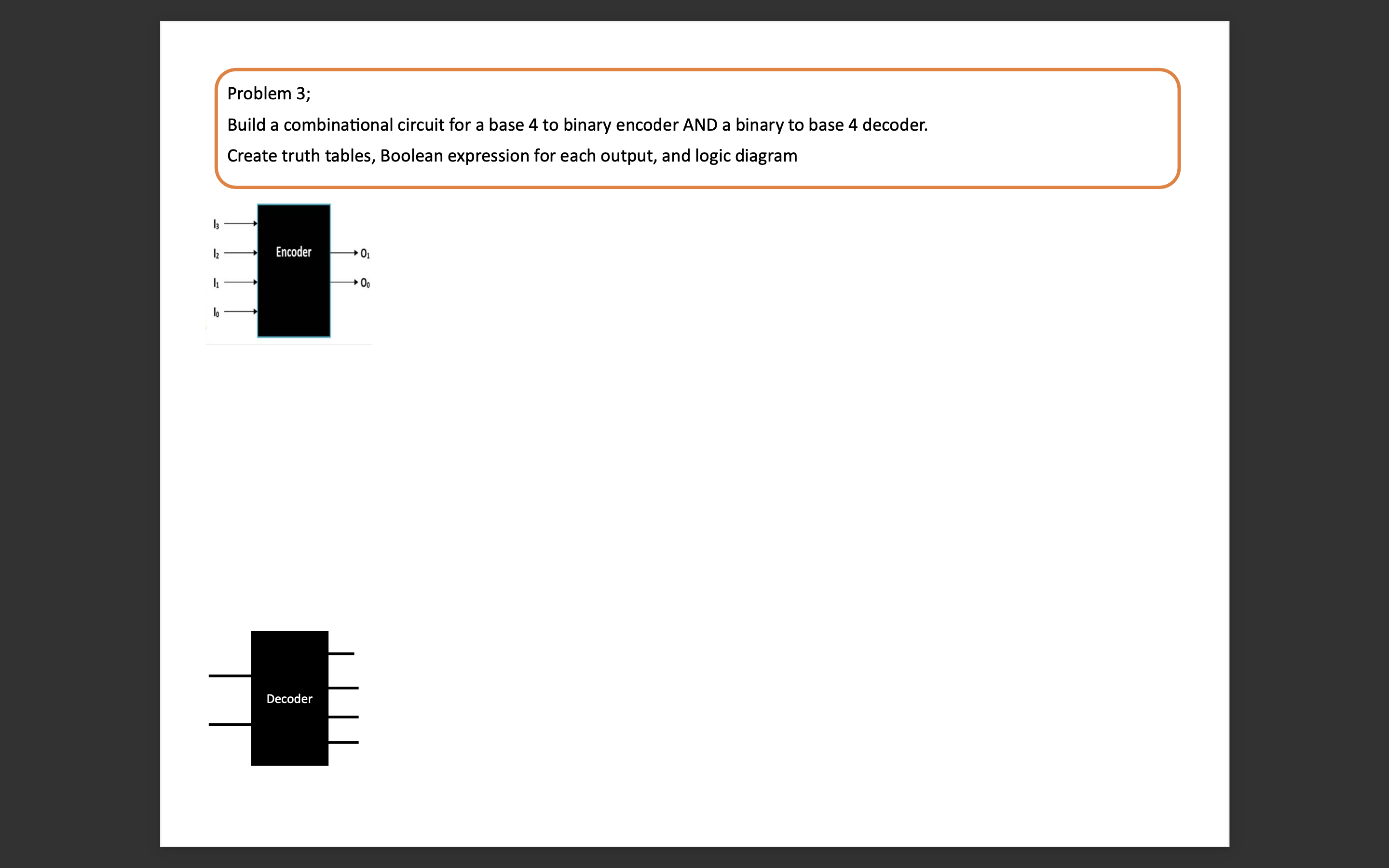 Problem 3;

Build a combinational circuit for a base 4 to binary encoder AND a binary to base 4 decoder.

Create truth tables, Boolean expression for each output, and logic diagram

$I_3$
$I_2$
$I_1$
$I_0$
Encoder
$O_1$
$O_0$

Decoder