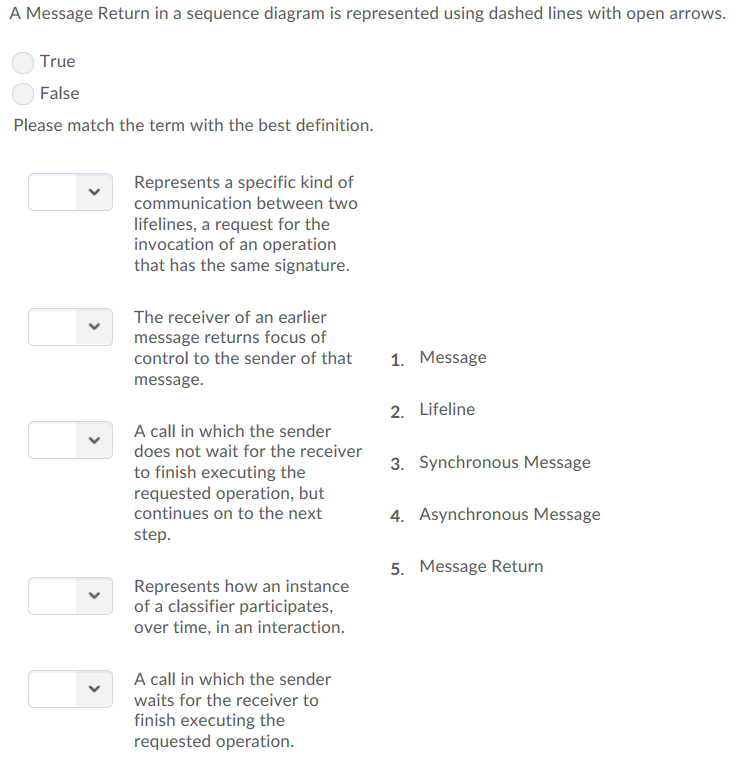 A Message Return in a sequence diagram is represented using dashed lines with open arrows.

True

False

Please match the term with the best definition.

Represents a specific kind of communication between two lifelines, a request for the invocation of an operation that has the same signature.

The receiver of an earlier message returns focus of control to the sender of that message.

A call in which the sender does not wait for the receiver to finish executing the requested operation, but continues on to the next step.

Represents how an instance of a classifier participates, over time, in an interaction.

A call in which the sender waits for the receiver to finish executing the requested operation.

1. Message

2. Lifeline

3. Synchronous Message

4. Asynchronous Message

5. Message Return