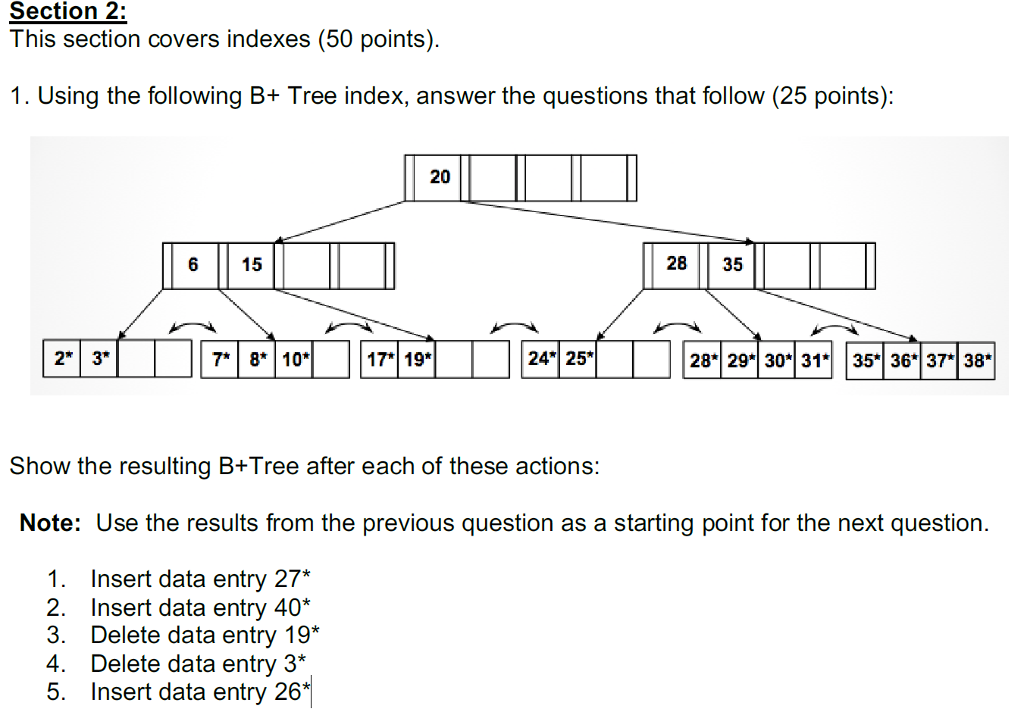 Section 2:
This section covers indexes (50 points).

1. Using the following B+ Tree index, answer the questions that follow (25 points):

20

6 15

28 35

2* 3*

7* 8* 10*

17* 19*

24* 25*

28* 29* 30* 31*

35* 36* 37* 38*

Show the resulting B+Tree after each of these actions:

Note: Use the results from the previous question as a starting point for the next question.

1. Insert data entry 27*
2. Insert data entry 40*
3. Delete data entry 19*
4. Delete data entry 3*
5. Insert data entry 26*