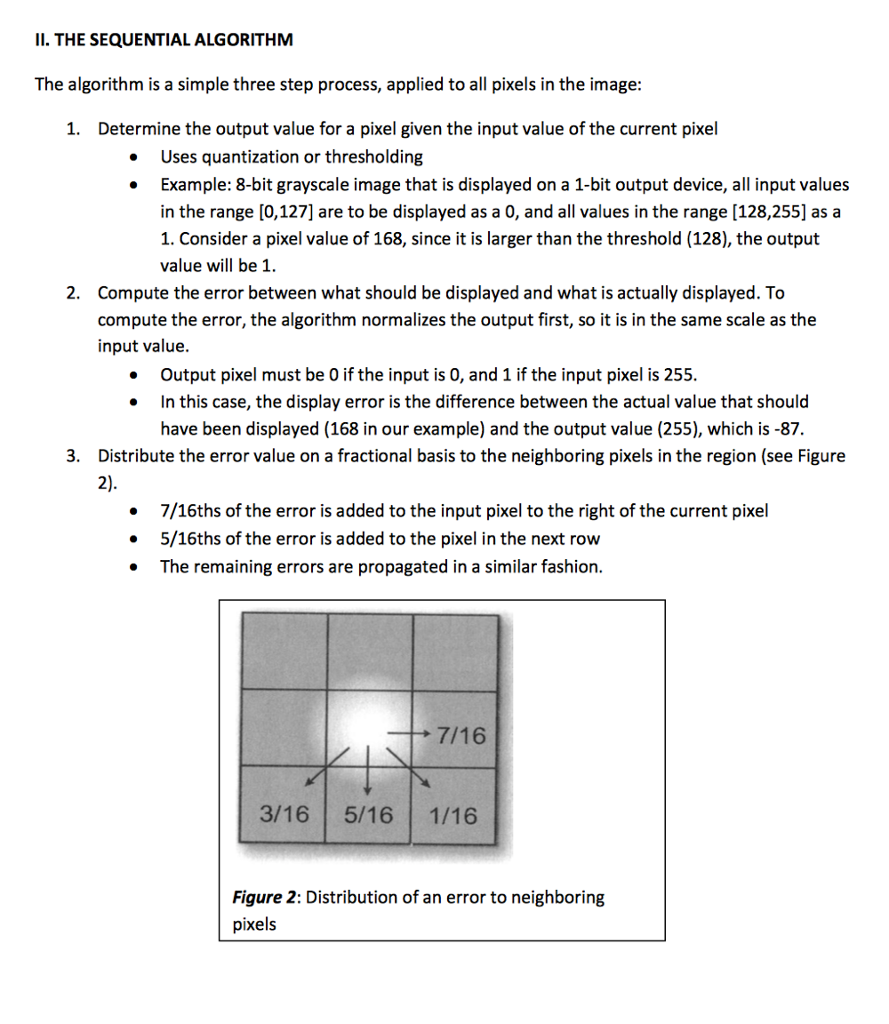 II. THE SEQUENTIAL ALGORITHM

The algorithm is a simple three step process, applied to all pixels in the image:

1. Determine the output value for a pixel given the input value of the current pixel
• Uses quantization or thresholding
• Example: 8-bit grayscale image that is displayed on a 1-bit output device, all input values in the range [0,127] are to be displayed as a 0, and all values in the range [128,255] as a 1. Consider a pixel value of 168, since it is larger than the threshold (128), the output value will be 1.
2. Compute the error between what should be displayed and what is actually displayed. To compute the error, the algorithm normalizes the output first, so it is in the same scale as the input value.
• Output pixel must be 0 if the input is 0, and 1 if the input pixel is 255.
• In this case, the display error is the difference between the actual value that should have been displayed (168 in our example) and the output value (255), which is -87.
3. Distribute the error value on a fractional basis to the neighboring pixels in the region (see Figure 2).
• 7/16ths of the error is added to the input pixel to the right of the current pixel
• 5/16ths of the error is added to the pixel in the next row
• The remaining errors are propagated in a similar fashion.

7/16
3/16 5/16 1/16

Figure 2: Distribution of an error to neighboring pixels