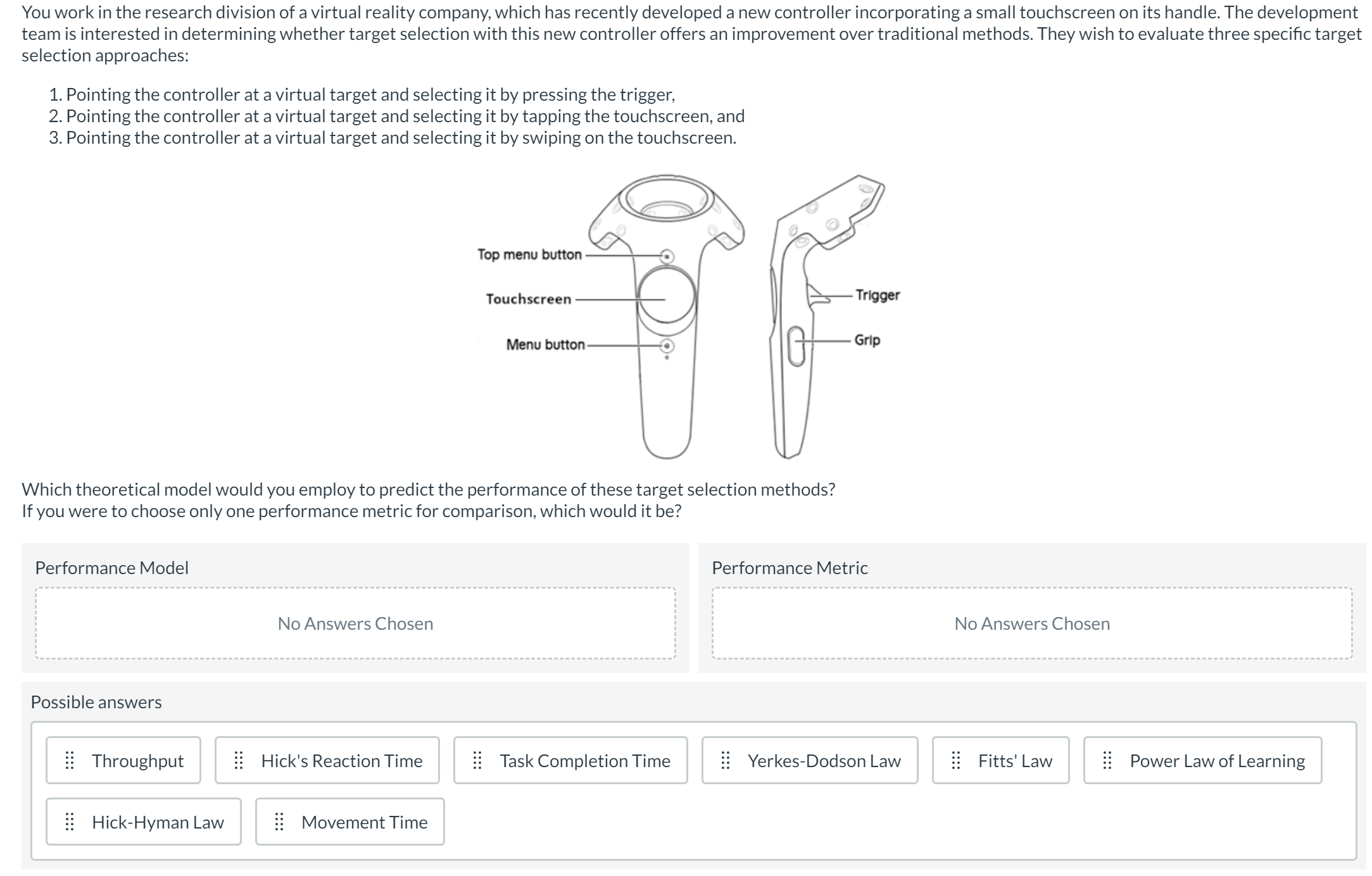 You work in the research division of a virtual reality company, which has recently developed a new controller incorporating a small touchscreen on its handle. The development team is interested in determining whether target selection with this new controller offers an improvement over traditional methods. They wish to evaluate three specific target selection approaches:

1. Pointing the controller at a virtual target and selecting it by pressing the trigger,
2. Pointing the controller at a virtual target and selecting it by tapping the touchscreen, and
3. Pointing the controller at a virtual target and selecting it by swiping on the touchscreen.

Top menu button
Touchscreen
Menu button
Trigger
Grip

Which theoretical model would you employ to predict the performance of these target selection methods?
If you were to choose only one performance metric for comparison, which would it be?

Performance Model

No Answers Chosen

Performance Metric

No Answers Chosen

Possible answers

Throughput
Hick's Reaction Time
Task Completion Time
Yerkes-Dodson Law
Fitts' Law
Power Law of Learning
Hick-Hyman Law
Movement Time