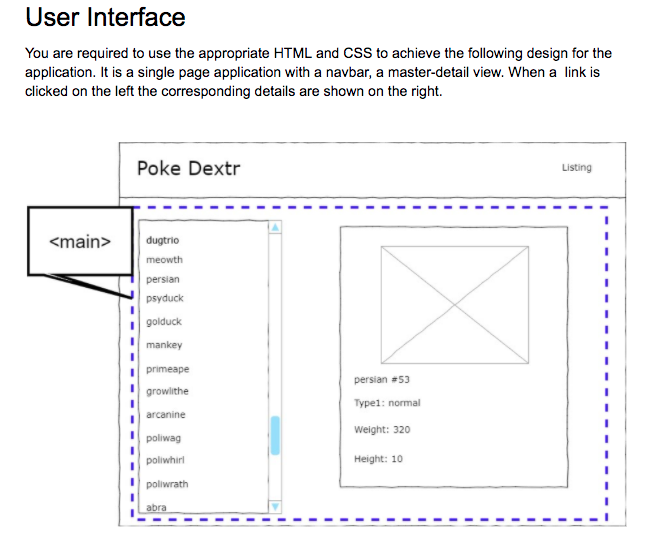 User Interface

You are required to use the appropriate HTML and CSS to achieve the following design for the application. It is a single page application with a navbar, a master-detail view. When a  link is clicked on the left the corresponding details are shown on the right.

Poke Dextr

Listing

<main>

dugtrio
meowth
persian
psyduck
golduck
mankey
primeape
growlithe
arcanine
poliwag
poliwhirl
poliwrath
abra

persian #53

Type1: normal

Weight: 320

Height: 10