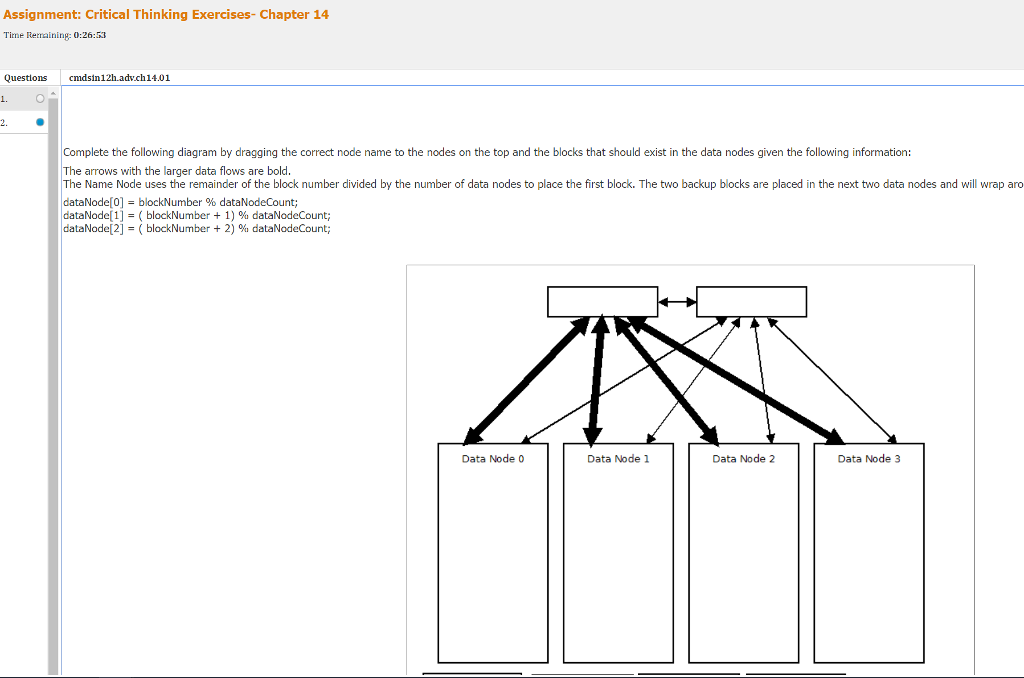 Assignment: Critical Thinking Exercises- Chapter 14

Time Remaining: 0:26:53

Questions

cmdsin12h.adv.ch14.01

1.

2.

Complete the following diagram by dragging the correct node name to the nodes on the top and the blocks that should exist in the data nodes given the following information:

The arrows with the larger data flows are bold.
The Name Node uses the remainder of the block number divided by the number of data nodes to place the first block. The two backup blocks are placed in the next two data nodes and will wrap aro

dataNode[0] = blockNumber % dataNodeCount;
dataNode[1] = ( blockNumber + 1) % dataNodeCount;
dataNode[2] = ( blockNumber + 2) % dataNodeCount;

Data Node 0

Data Node 1

Data Node 2

Data Node 3