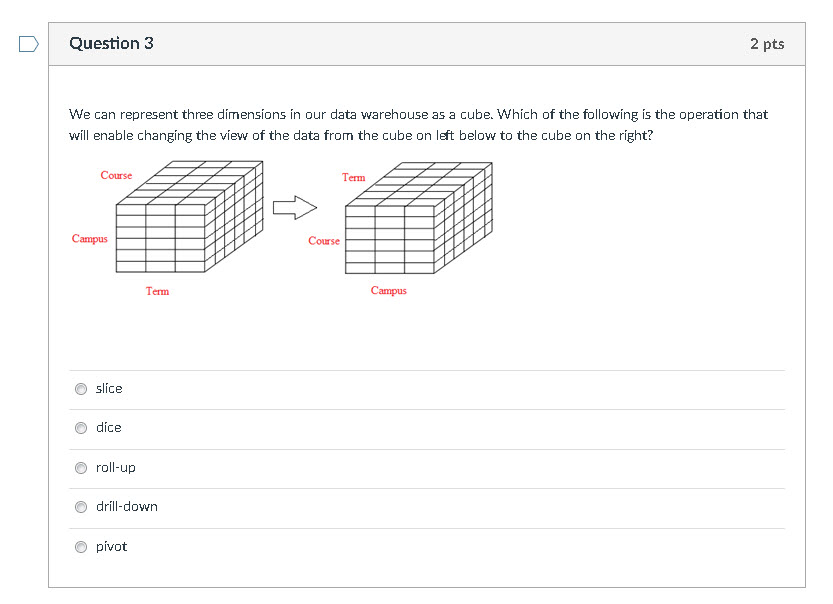 Question 3

2 pts

We can represent three dimensions in our data warehouse as a cube. Which of the following is the operation that will enable changing the view of the data from the cube on left below to the cube on the right?

Course

Campus

Term

Term

Course

Campus

slice

dice

roll-up

drill-down

pivot