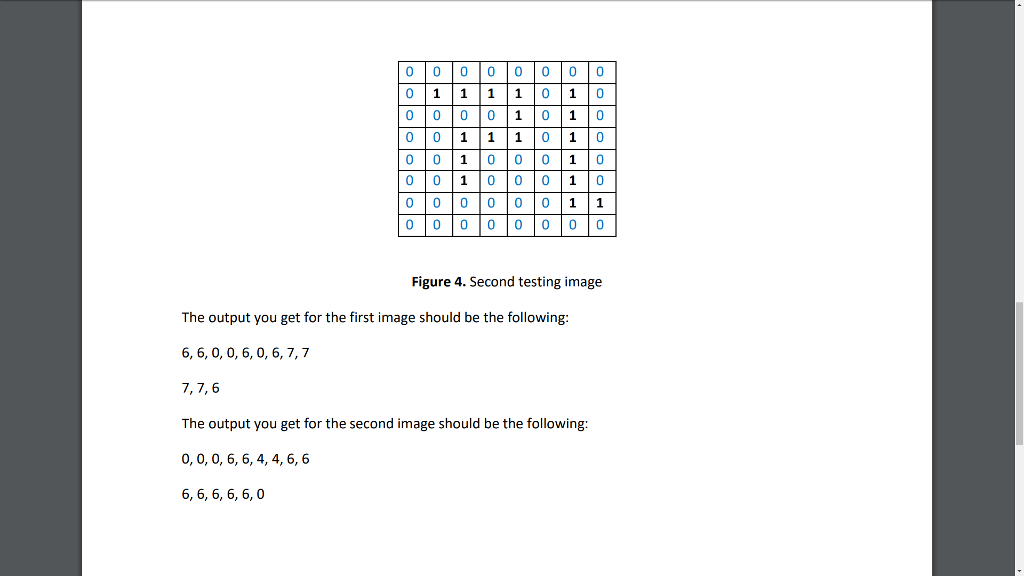 | 0 | 0 | 0 | 0 | 0 | 0 | 0 | 0 |
|---|---|---|---|---|---|---|---|
| 0 | 1 | 1 | 1 | 1 | 0 | 1 | 0 |
| 0 | 0 | 0 | 0 | 1 | 0 | 1 | 0 |
| 0 | 0 | 1 | 1 | 1 | 0 | 1 | 0 |
| 0 | 0 | 1 | 0 | 0 | 0 | 1 | 0 |
| 0 | 0 | 1 | 0 | 0 | 0 | 1 | 0 |
| 0 | 0 | 0 | 0 | 0 | 0 | 1 | 1 |
| 0 | 0 | 0 | 0 | 0 | 0 | 0 | 0 |

**Figure 4.** Second testing image

The output you get for the first image should be the following:

6, 6, 0, 0, 6, 0, 6, 7, 7

7, 7, 6

The output you get for the second image should be the following:

0, 0, 0, 6, 6, 4, 4, 6, 6

6, 6, 6, 6, 6, 0