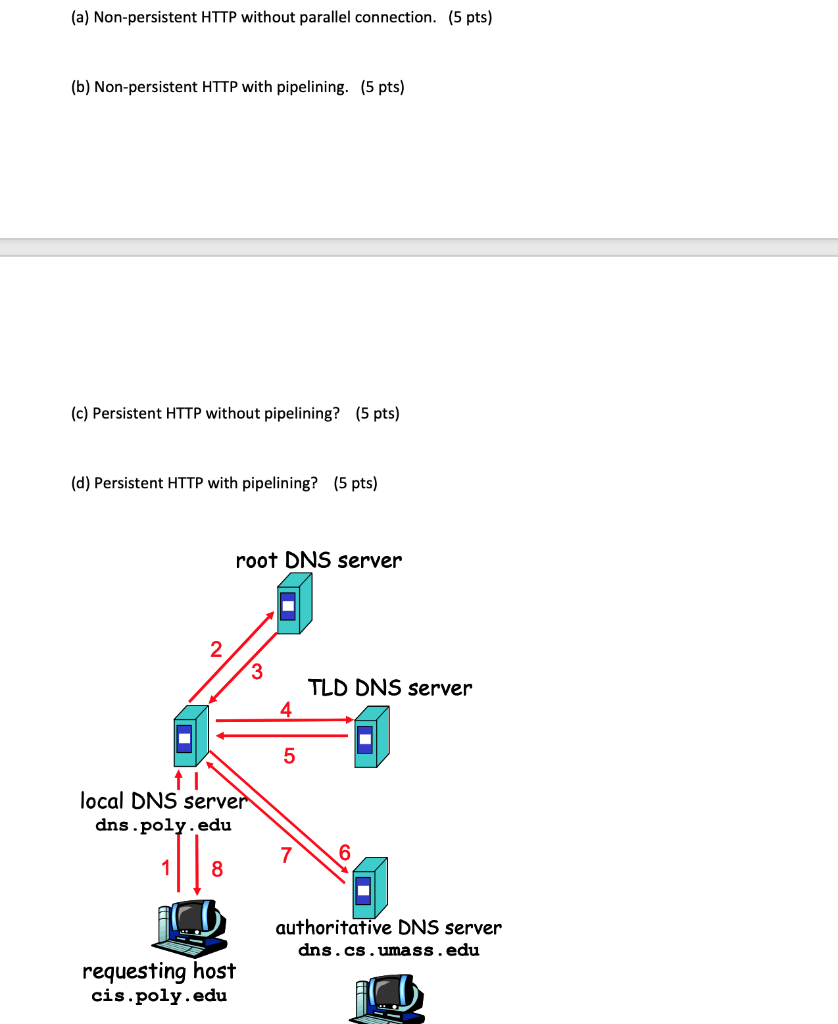 (a) Non-persistent HTTP without parallel connection. (5 pts)

(b) Non-persistent HTTP with pipelining. (5 pts)

(c) Persistent HTTP without pipelining? (5 pts)

(d) Persistent HTTP with pipelining? (5 pts)

root DNS server

2

3

TLD DNS server

4

5

local DNS server
dns.poly.edu

1

8

7

6

authoritative DNS server
dns.cs.umass.edu

requesting host
cis.poly.edu