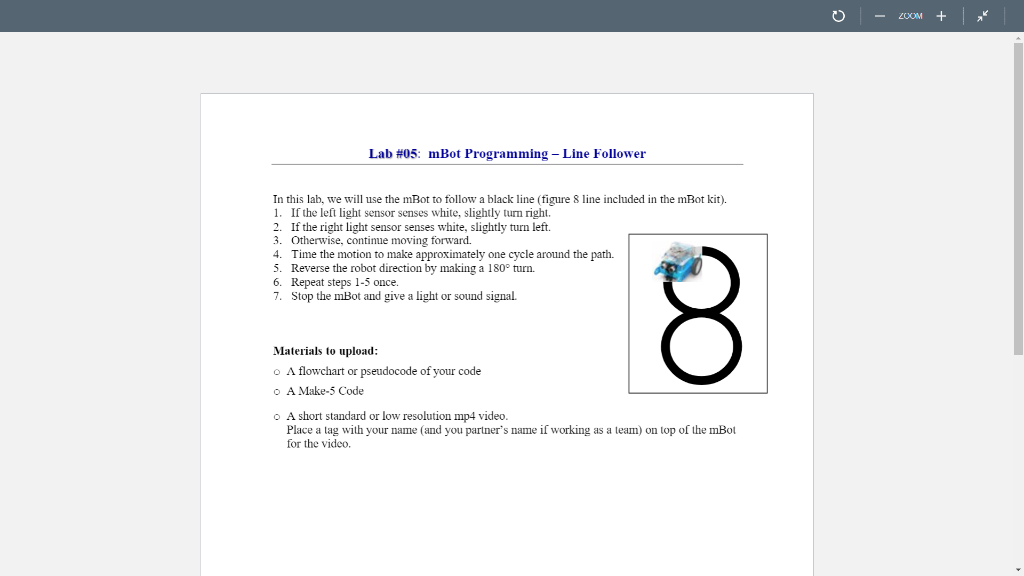 ZOOM

Lab #05: mBot Programming – Line Follower

In this lab, we will use the mBot to follow a black line (figure 8 line included in the mBot kit).
1. If the left light sensor senses white, slightly turn right.
2. If the right light sensor senses white, slightly turn left.
3. Otherwise, continue moving forward.
4. Time the motion to make approximately one cycle around the path.
5. Reverse the robot direction by making a 180° turn.
6. Repeat steps 1-5 once.
7. Stop the mBot and give a light or sound signal.

Materials to upload:
○ A flowchart or pseudocode of your code
○ A Make-5 Code
○ A short standard or low resolution mp4 video. Place a tag with your name (and you partner's name if working as a team) on top of the mBot for the video.