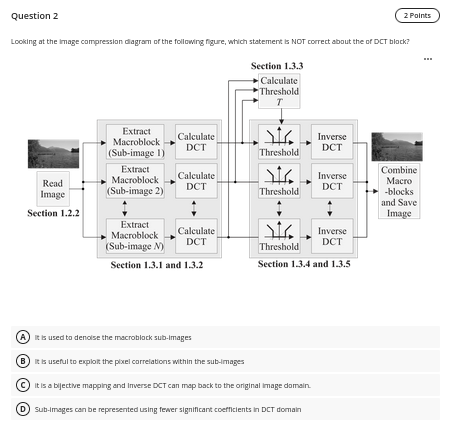 Question 2

2 Points

Looking at the image compression diagram of the following figure, which statement is NOT correct about the of DCT block?

...

Section 1.3.3

Calculate Threshold $T$

Read Image

Section 1.2.2

Extract Macroblock (Sub-image 1)

Calculate DCT

Extract Macroblock (Sub-image 2)

Calculate DCT

Extract Macroblock (Sub-image $N$)

Calculate DCT

Section 1.3.1 and 1.3.2

Threshold

Inverse DCT

Threshold

Inverse DCT

Threshold

Inverse DCT

Section 1.3.4 and 1.3.5

Combine Macro -blocks and Save Image

A It is used to denoise the macroblock sub-images

B It is useful to exploit the pixel correlations within the sub-images

C It is a bijective mapping and inverse DCT can map back to the original image domain.

D Sub-images can be represented using fewer significant coefficients in DCT domain