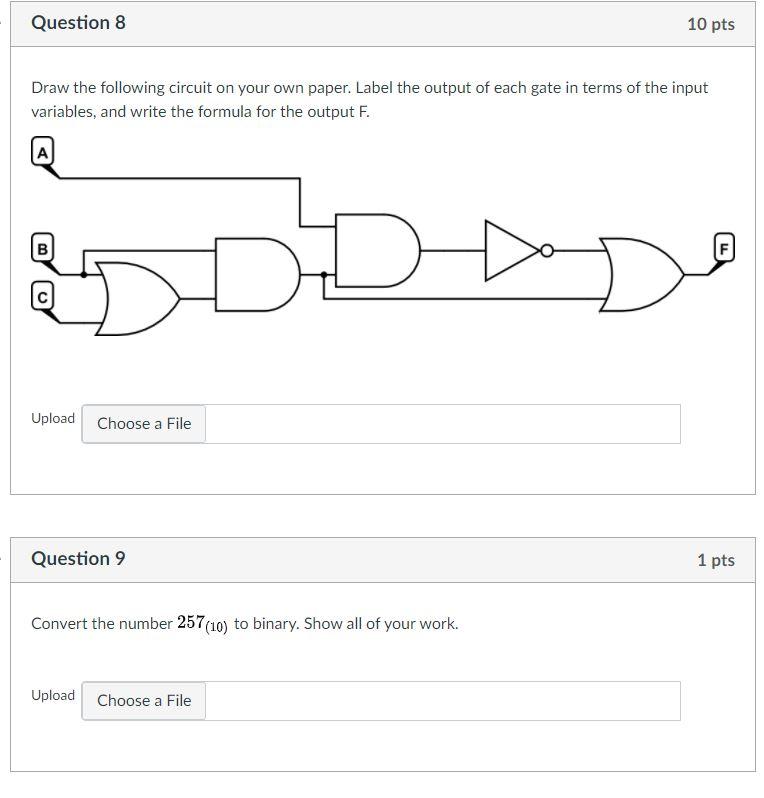 Question 8

10 pts

Draw the following circuit on your own paper. Label the output of each gate in terms of the input variables, and write the formula for the output F.

A

B

C

F

Upload Choose a File

Question 9

1 pts

Convert the number $257_{(10)}$ to binary. Show all of your work.

Upload Choose a File