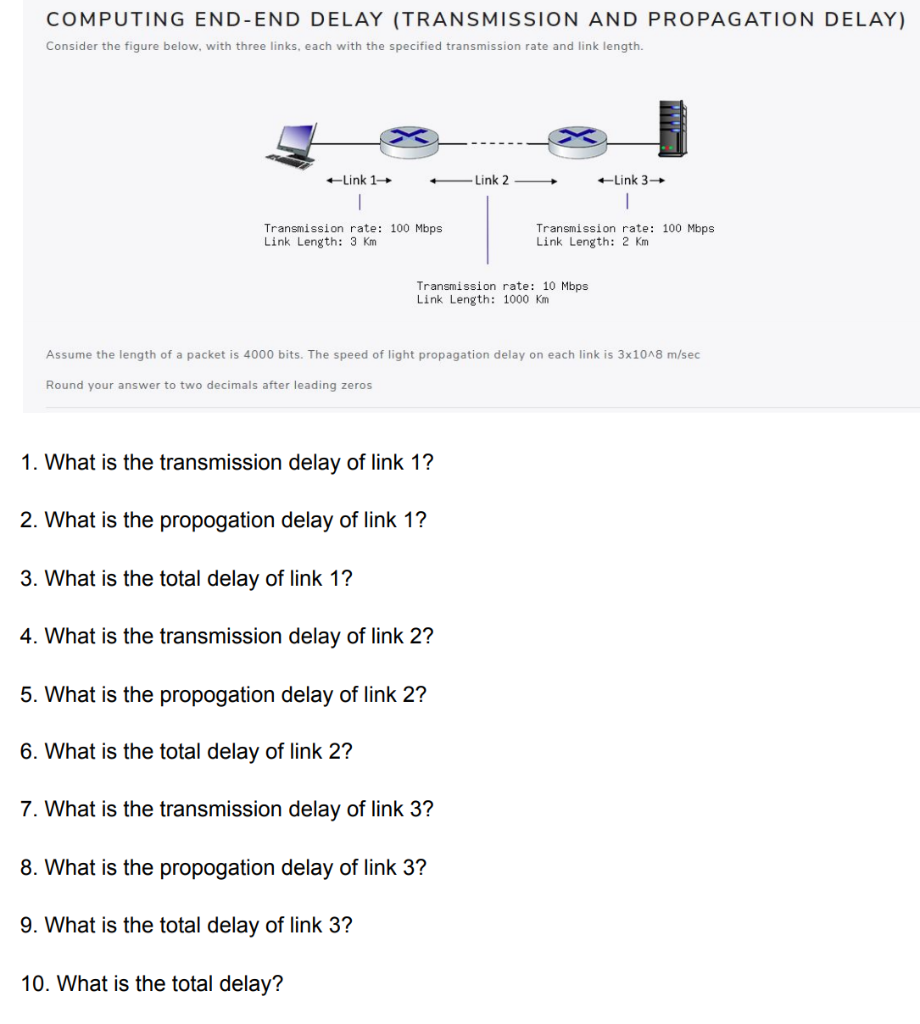 COMPUTING END-END DELAY (TRANSMISSION AND PROPAGATION DELAY)

Consider the figure below, with three links, each with the specified transmission rate and link length.

Link 1

Link 2

Link 3

Transmission rate: 100 Mbps
Link Length: 3 Km

Transmission rate: 100 Mbps
Link Length: 2 Km

Transmission rate: 10 Mbps
Link Length: 1000 Km

Assume the length of a packet is 4000 bits. The speed of light propagation delay on each link is 3x10^8 m/sec

Round your answer to two decimals after leading zeros

1. What is the transmission delay of link 1?

2. What is the propogation delay of link 1?

3. What is the total delay of link 1?

4. What is the transmission delay of link 2?

5. What is the propogation delay of link 2?

6. What is the total delay of link 2?

7. What is the transmission delay of link 3?

8. What is the propogation delay of link 3?

9. What is the total delay of link 3?

10. What is the total delay?