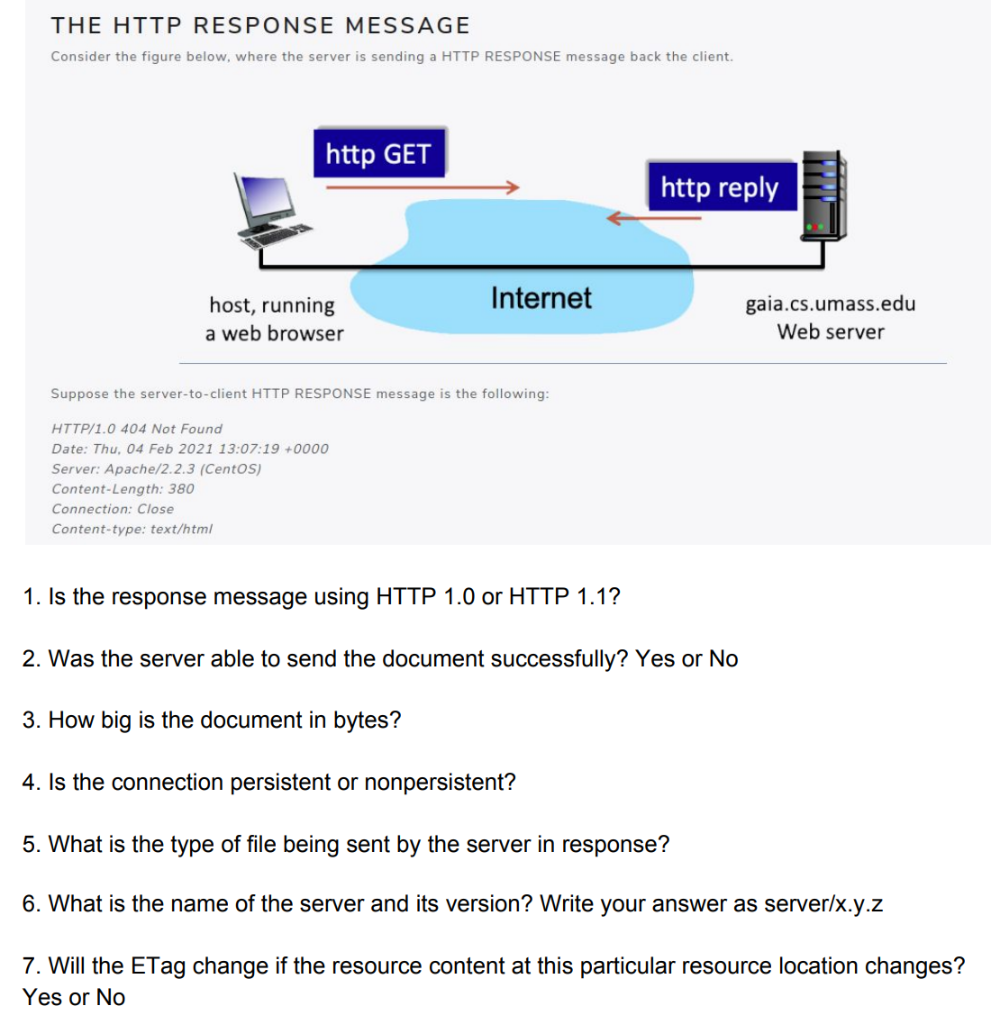 THE HTTP RESPONSE MESSAGE

Consider the figure below, where the server is sending a HTTP RESPONSE message back the client.

http GET

http reply

host, running a web browser

Internet

gaia.cs.umass.edu Web server

Suppose the server-to-client HTTP RESPONSE message is the following:

HTTP/1.0 404 Not Found
Date: Thu, 04 Feb 2021 13:07:19 +0000
Server: Apache/2.2.3 (CentOS)
Content-Length: 380
Connection: Close
Content-type: text/html

1. Is the response message using HTTP 1.0 or HTTP 1.1?

2. Was the server able to send the document successfully? Yes or No

3. How big is the document in bytes?

4. Is the connection persistent or nonpersistent?

5. What is the type of file being sent by the server in response?

6. What is the name of the server and its version? Write your answer as server/x.y.z

7. Will the ETag change if the resource content at this particular resource location changes? Yes or No