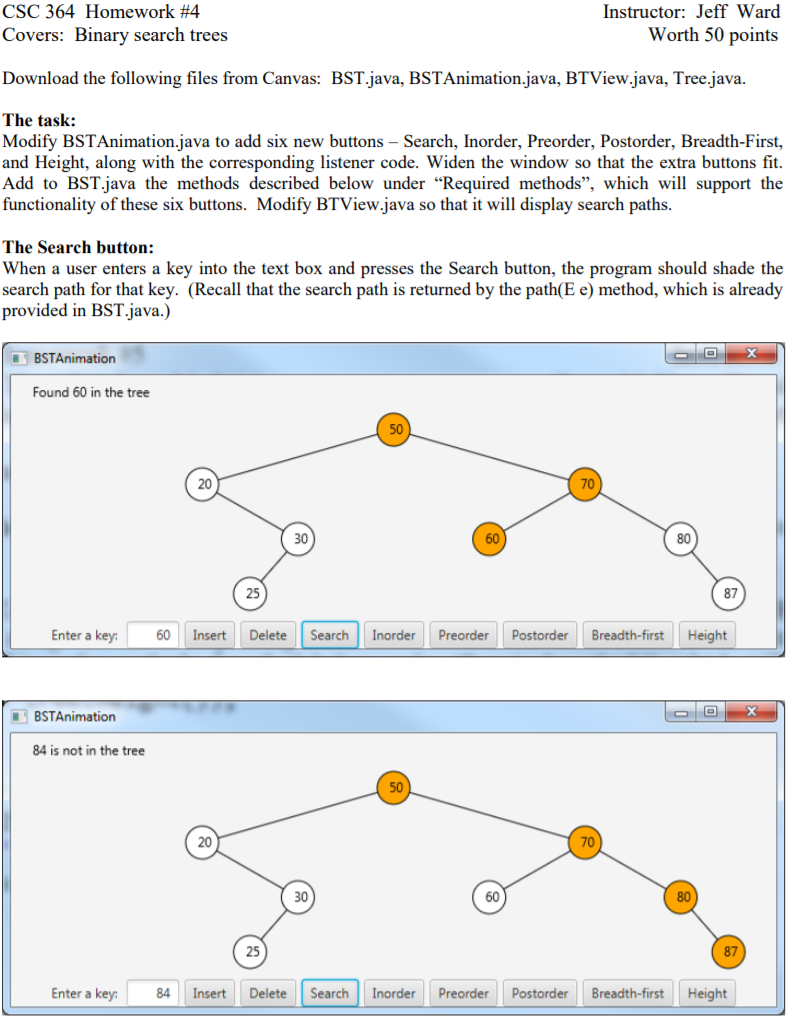 CSC 364 Homework #4
Covers: Binary search trees

Instructor: Jeff Ward
Worth 50 points

Download the following files from Canvas: BST.java, BSTAnimation.java, BTView.java, Tree.java.

**The task:**
Modify BSTAnimation.java to add six new buttons – Search, Inorder, Preorder, Postorder, Breadth-First, and Height, along with the corresponding listener code. Widen the window so that the extra buttons fit. Add to BST.java the methods described below under "Required methods", which will support the functionality of these six buttons. Modify BTView.java so that it will display search paths.

**The Search button:**
When a user enters a key into the text box and presses the Search button, the program should shade the search path for that key. (Recall that the search path is returned by the path(E e) method, which is already provided in BST.java.)

BSTAnimation

Found 60 in the tree

50
20
70
30
60
80
25
87

Enter a key: 60 Insert Delete Search Inorder Preorder Postorder Breadth-first Height

BSTAnimation

84 is not in the tree

50
20
70
30
60
80
25
87

Enter a key: 84 Insert Delete Search Inorder Preorder Postorder Breadth-first Height