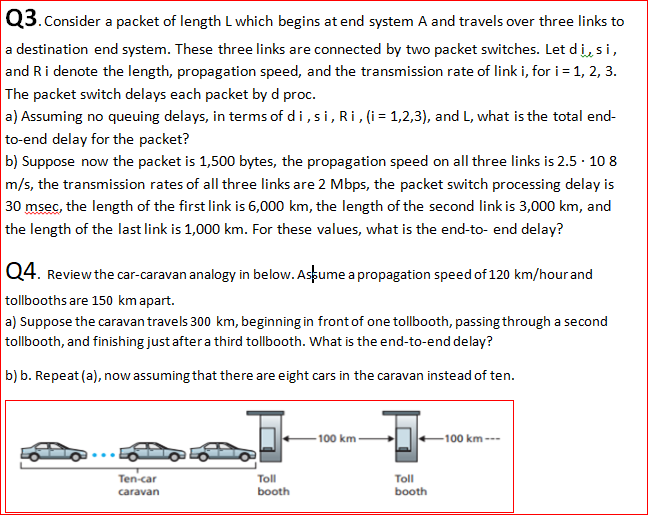 Q3. Consider a packet of length L which begins at end system A and travels over three links to a destination end system. These three links are connected by two packet switches. Let d i , s i , and R i denote the length, propagation speed, and the transmission rate of link i, for i = 1, 2, 3. The packet switch delays each packet by d proc.
a) Assuming no queuing delays, in terms of d i , s i , R i , (i = 1,2,3), and L, what is the total end-to-end delay for the packet?
b) Suppose now the packet is 1,500 bytes, the propagation speed on all three links is 2.5 · 10 8 m/s, the transmission rates of all three links are 2 Mbps, the packet switch processing delay is 30 msec, the length of the first link is 6,000 km, the length of the second link is 3,000 km, and the length of the last link is 1,000 km. For these values, what is the end-to- end delay?

Q4. Review the car-caravan analogy in below. Assume a propagation speed of 120 km/hour and tollbooths are 150 km apart.
a) Suppose the caravan travels 300 km, beginning in front of one tollbooth, passing through a second tollbooth, and finishing just after a third tollbooth. What is the end-to-end delay?

b) b. Repeat (a), now assuming that there are eight cars in the caravan instead of ten.

100 km
100 km
Ten-car caravan
Toll booth
Toll booth