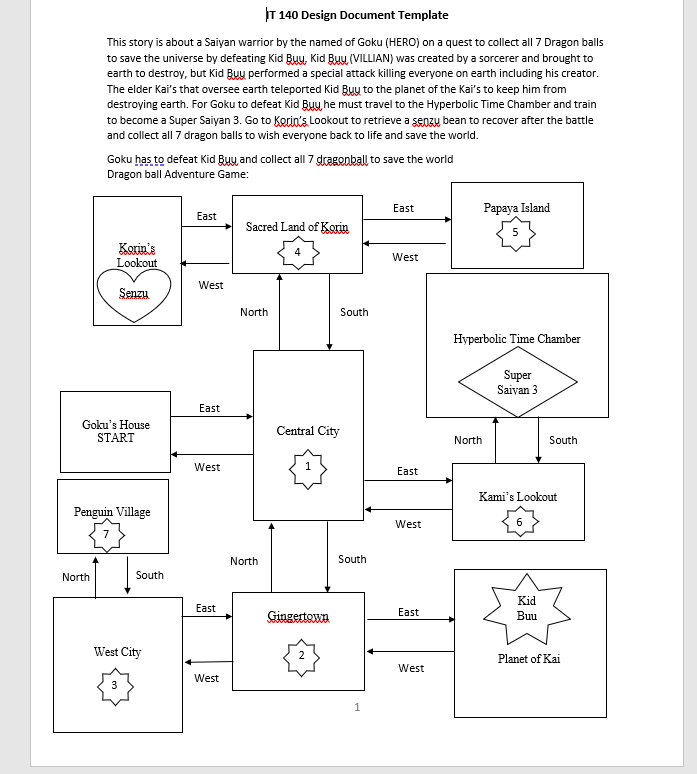 IT 140 Design Document Template

This story is about a Saiyan warrior by the named of Goku (HERO) on a quest to collect all 7 Dragon balls to save the universe by defeating Kid Buu. Kid Buu (VILLIAN) was created by a sorcerer and brought to earth to destroy, but Kid Buu performed a special attack killing everyone on earth including his creator. The elder Kai's that oversee earth teleported Kid Buu to the planet of the Kai's to keep him from destroying earth. For Goku to defeat Kid Buu he must travel to the Hyperbolic Time Chamber and train to become a Super Saiyan 3. Go to Korin's Lookout to retrieve a senzu bean to recover after the battle and collect all 7 dragon balls to wish everyone back to life and save the world.

Goku has to defeat Kid Buu and collect all 7 dragonball to save the world
Dragon ball Adventure Game:

Korin's Lookout
Senzu

East
West

Sacred Land of Korin
4

East
West

Papaya Island
5

North
South

Hyperbolic Time Chamber
Super Saiyan 3

Goku's House START

East
West

Central City
1

North
South

East
West

Kami's Lookout
6

Penguin Village
7

North
South

North
South

West City
3

East
West

Gingertown
2

East
West

Kid Buu
Planet of Kai

1