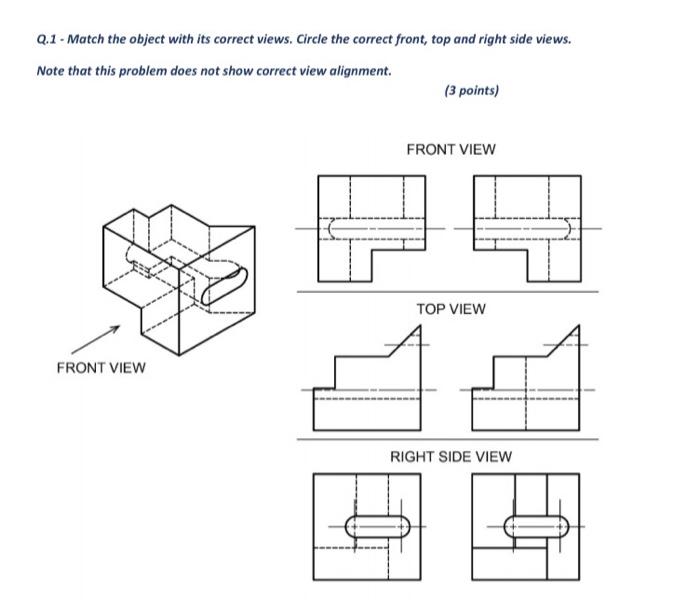 Q.1 - Match the object with its correct views. Circle the correct front, top and right side views.

Note that this problem does not show correct view alignment.

(3 points)

FRONT VIEW

FRONT VIEW

TOP VIEW

RIGHT SIDE VIEW