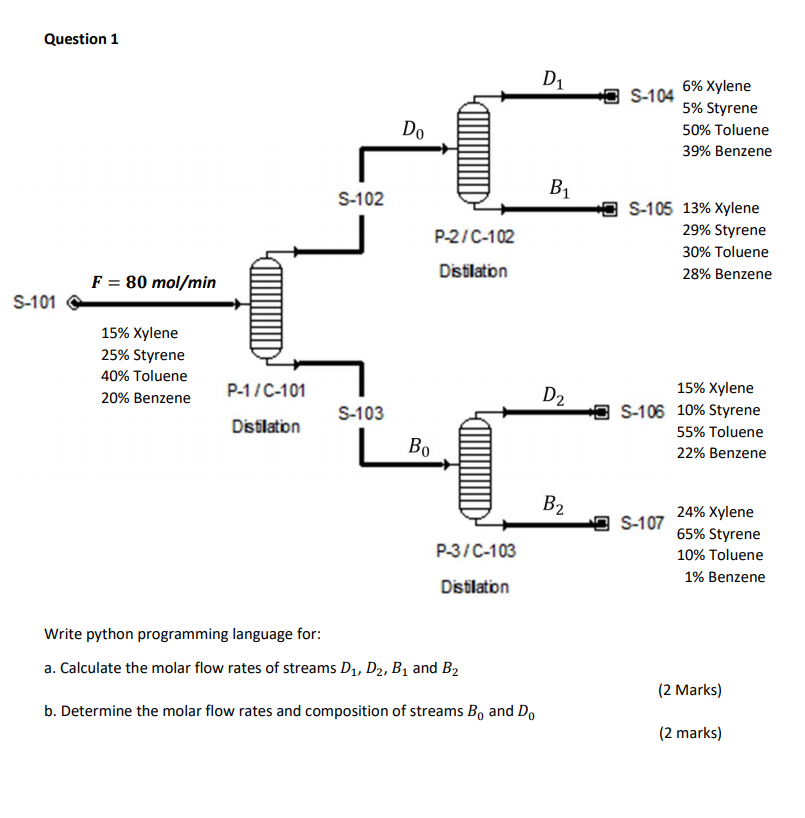 Question 1

$D_1$

S-104

6% Xylene
5% Styrene
50% Toluene
39% Benzene

$D_0$

S-102

$B_1$

S-105

13% Xylene
29% Styrene
30% Toluene
28% Benzene

P-2 / C-102

Distillation

$F = 80\ mol/min$

S-101

15% Xylene
25% Styrene
40% Toluene
20% Benzene

P-1 / C-101

Distillation

S-103

$B_0$

$D_2$

S-106

15% Xylene
10% Styrene
55% Toluene
22% Benzene

$B_2$

S-107

24% Xylene
65% Styrene
10% Toluene
1% Benzene

P-3 / C-103

Distillation

Write python programming language for:

a. Calculate the molar flow rates of streams $D_1$, $D_2$, $B_1$ and $B_2$

(2 Marks)

b. Determine the molar flow rates and composition of streams $B_0$ and $D_0$

(2 marks)