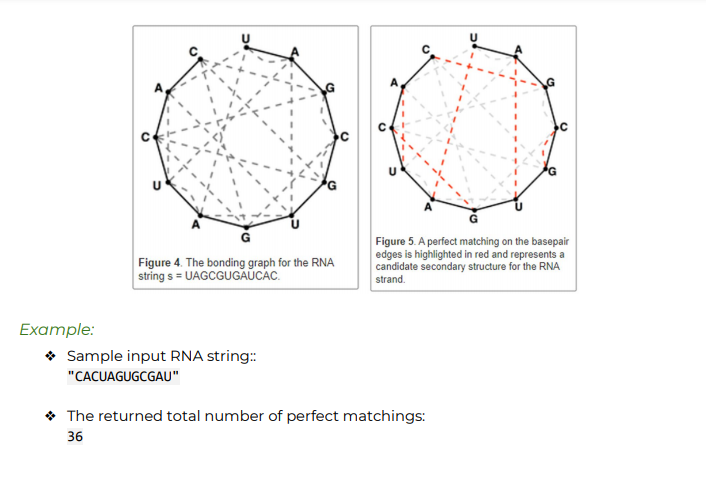 U
A
G
C
G
U
G
A
U
C
A
C

Figure 4. The bonding graph for the RNA string s = UAGCGUGAUCAC.

U
A
G
C
G
U
G
A
U
C
A
C

Figure 5. A perfect matching on the basepair edges is highlighted in red and represents a candidate secondary structure for the RNA strand.

Example:

❖ Sample input RNA string::
"CACUAGUGCGAU"

❖ The returned total number of perfect matchings:
36