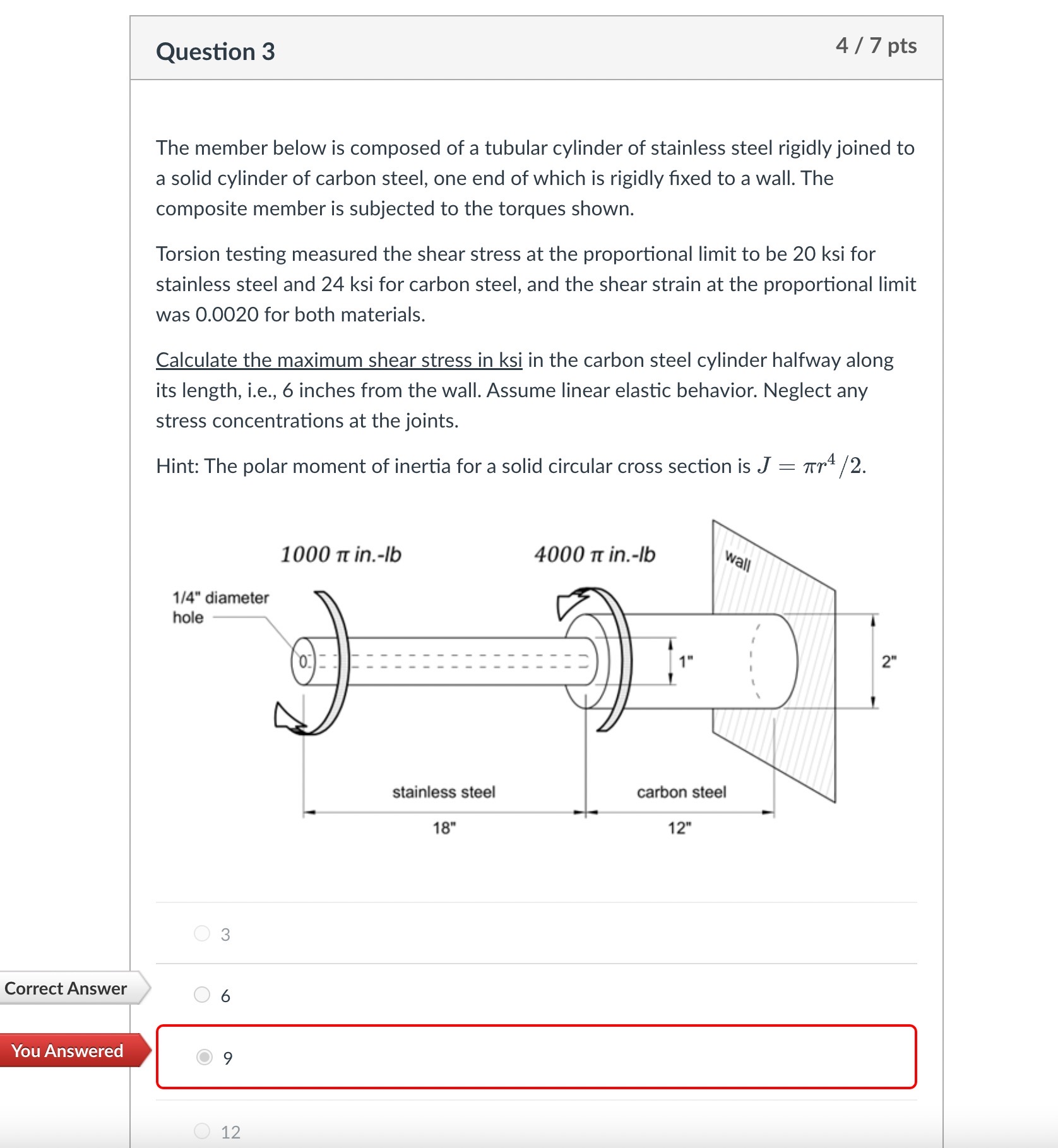 Question 3

4 / 7 pts

The member below is composed of a tubular cylinder of stainless steel rigidly joined to a solid cylinder of carbon steel, one end of which is rigidly fixed to a wall. The composite member is subjected to the torques shown.

Torsion testing measured the shear stress at the proportional limit to be 20 ksi for stainless steel and 24 ksi for carbon steel, and the shear strain at the proportional limit was 0.0020 for both materials.

Calculate the maximum shear stress in ksi in the carbon steel cylinder halfway along its length, i.e., 6 inches from the wall. Assume linear elastic behavior. Neglect any stress concentrations at the joints.

Hint: The polar moment of inertia for a solid circular cross section is $J = \pi r^4/2$.

1000 π in.-lb

4000 π in.-lb

wall

1/4" diameter hole

1"

2"

stainless steel

carbon steel

18"

12"

3

Correct Answer

6

You Answered

9

12