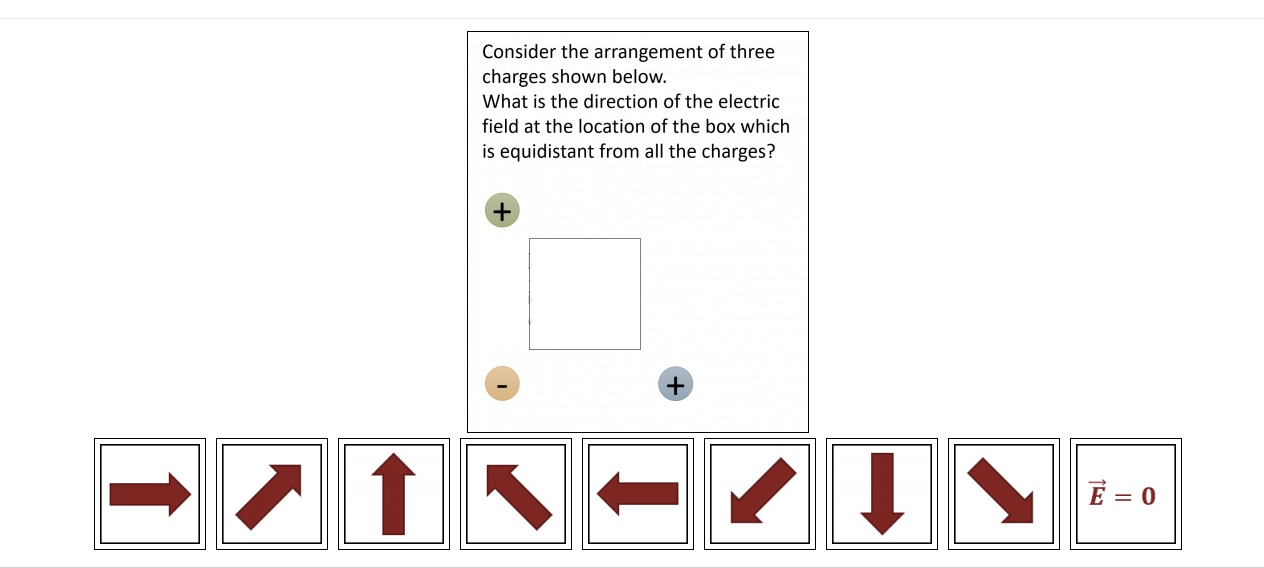 Consider the arrangement of three charges shown below.
What is the direction of the electric field at the location of the box which is equidistant from all the charges?

+

-

+

$\vec{E} = 0$