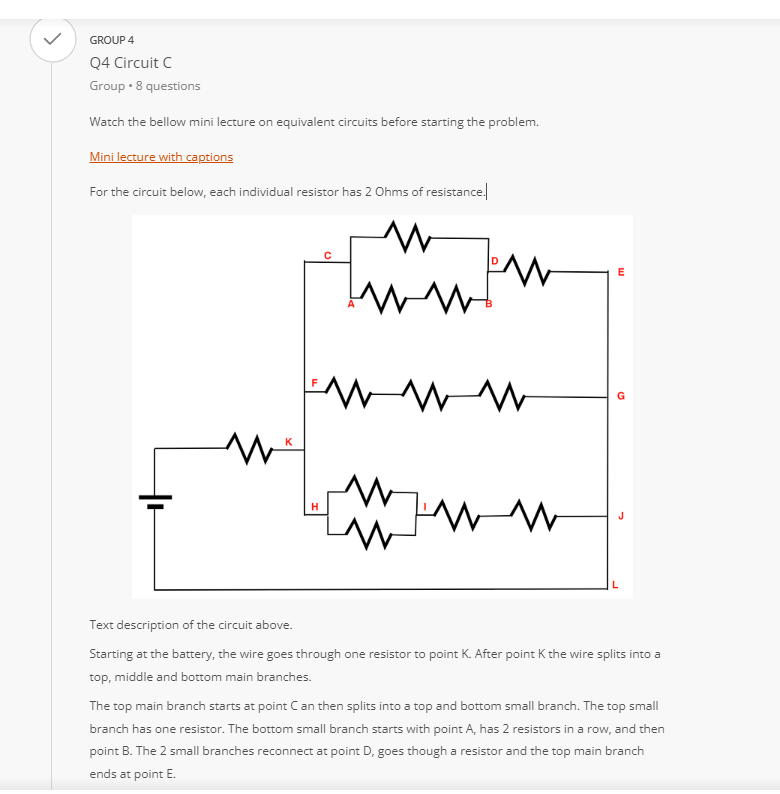 GROUP 4

Q4 Circuit C

Group • 8 questions

Watch the bellow mini lecture on equivalent circuits before starting the problem.

Mini lecture with captions

For the circuit below, each individual resistor has 2 Ohms of resistance.

C
D
E
A
B
F
G
K
H
I
J
L

Text description of the circuit above.

Starting at the battery, the wire goes through one resistor to point K. After point K the wire splits into a top, middle and bottom main branches.

The top main branch starts at point C an then splits into a top and bottom small branch. The top small branch has one resistor. The bottom small branch starts with point A, has 2 resistors in a row, and then point B. The 2 small branches reconnect at point D, goes though a resistor and the top main branch ends at point E.