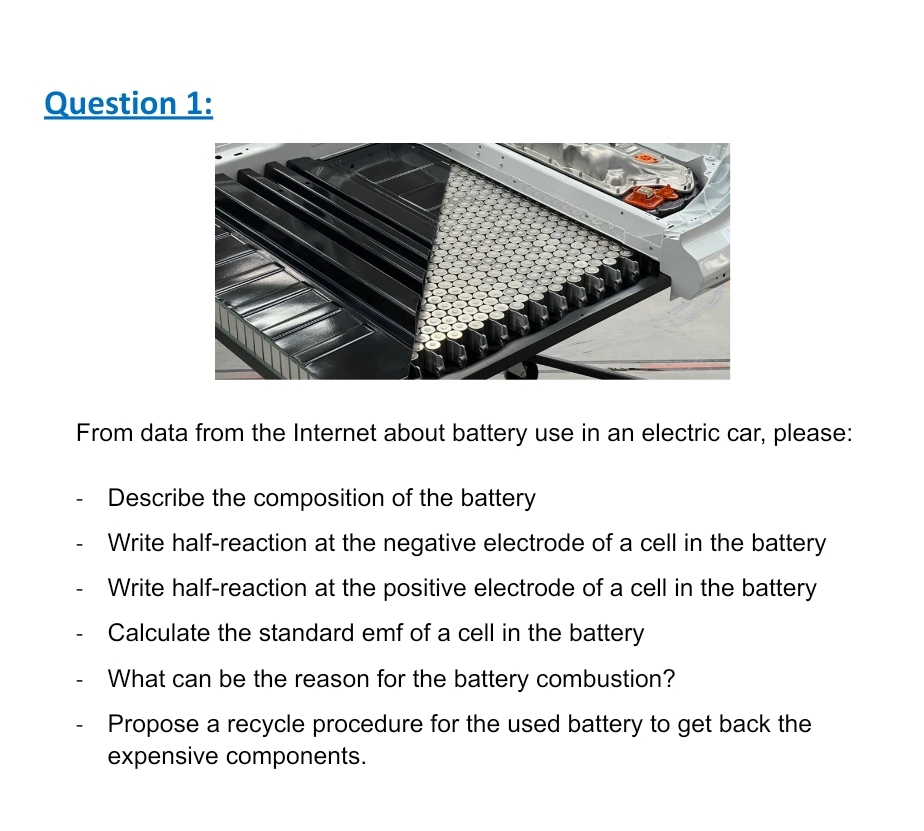 Question 1:

From data from the Internet about battery use in an electric car, please:

- Describe the composition of the battery
- Write half-reaction at the negative electrode of a cell in the battery
- Write half-reaction at the positive electrode of a cell in the battery
- Calculate the standard emf of a cell in the battery
- What can be the reason for the battery combustion?
- Propose a recycle procedure for the used battery to get back the expensive components.