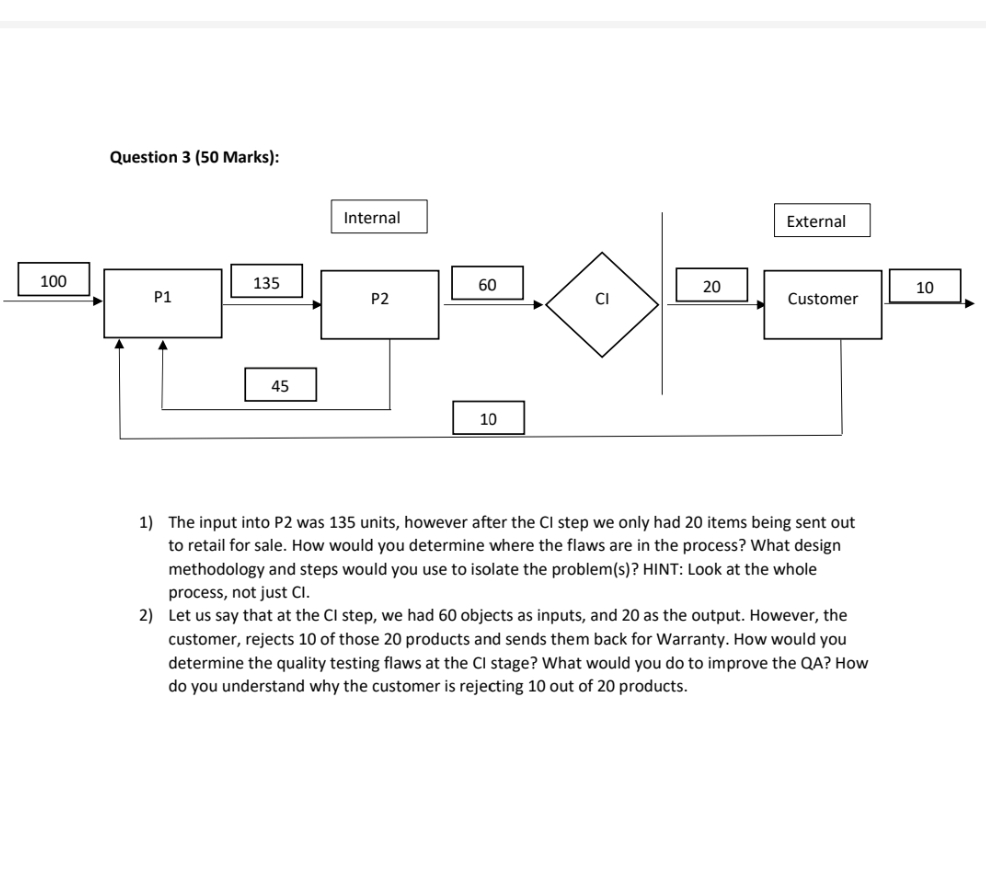 Question 3 (50 Marks):

Internal

External

100

P1

135

P2

60

CI

20

Customer

10

45

10

1) The input into P2 was 135 units, however after the CI step we only had 20 items being sent out to retail for sale. How would you determine where the flaws are in the process? What design methodology and steps would you use to isolate the problem(s)? HINT: Look at the whole process, not just CI.

2) Let us say that at the CI step, we had 60 objects as inputs, and 20 as the output. However, the customer, rejects 10 of those 20 products and sends them back for Warranty. How would you determine the quality testing flaws at the CI stage? What would you do to improve the QA? How do you understand why the customer is rejecting 10 out of 20 products.