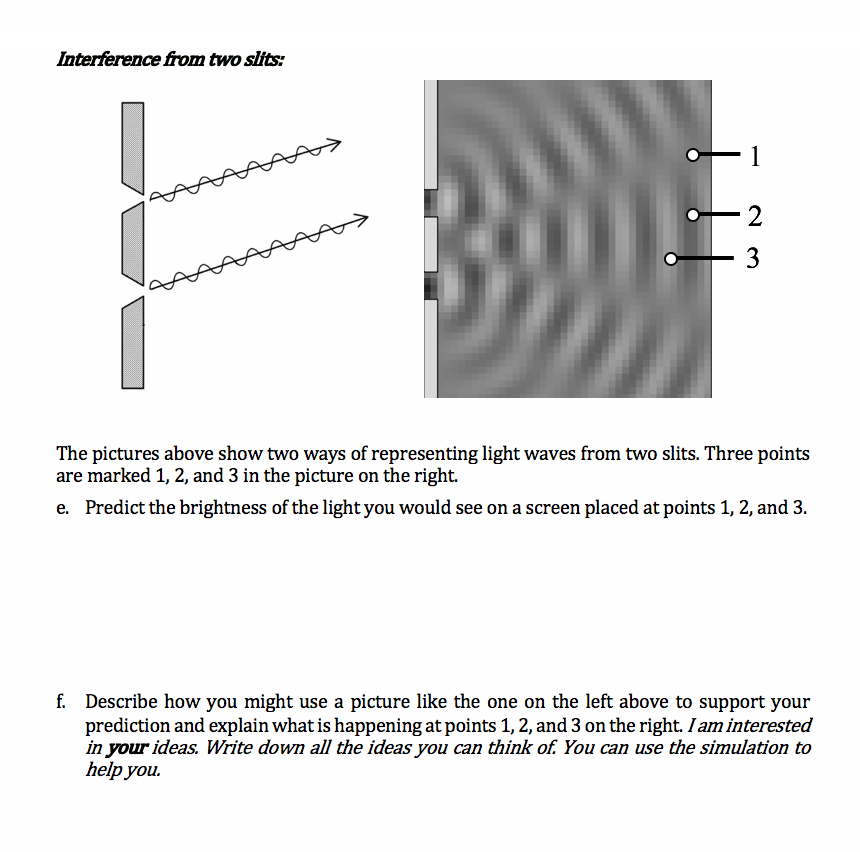 Interference from two slits:

1

2

3

The pictures above show two ways of representing light waves from two slits. Three points are marked 1, 2, and 3 in the picture on the right.

e. Predict the brightness of the light you would see on a screen placed at points 1, 2, and 3.

f. Describe how you might use a picture like the one on the left above to support your prediction and explain what is happening at points 1, 2, and 3 on the right. I am interested in your ideas. Write down all the ideas you can think of. You can use the simulation to help you.