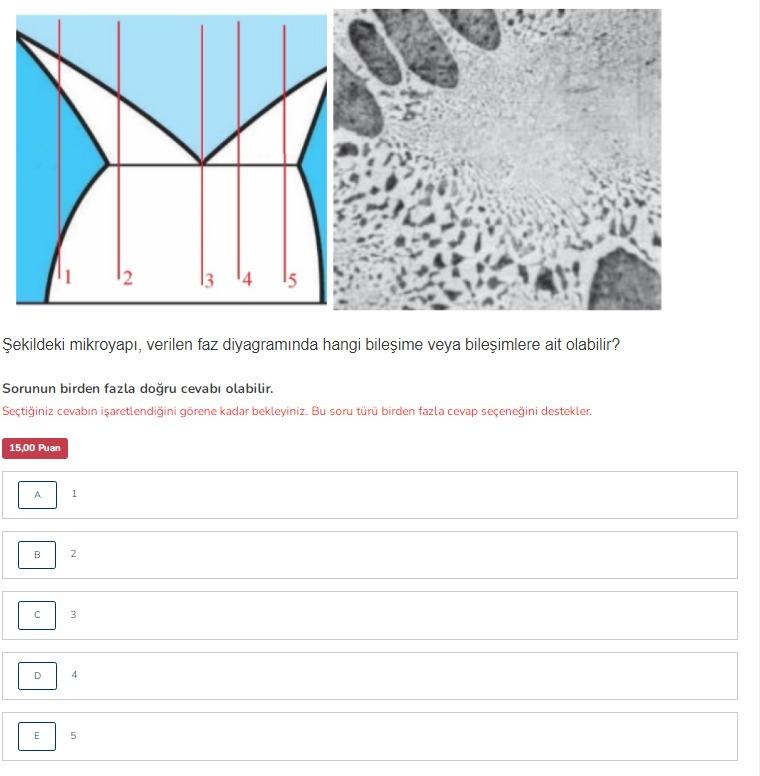 1 2 3 4 5

Şekildeki mikroyapı, verilen faz diyagramında hangi bileşime veya bileşimlere ait olabilir?

Sorunun birden fazla doğru cevabı olabilir.

Seçtiğiniz cevabın işaretlendiğini görene kadar bekleyiniz. Bu soru türü birden fazla cevap seçeneğini destekler.

15,00 Puan

A 1

B 2

C 3

D 4

E 5