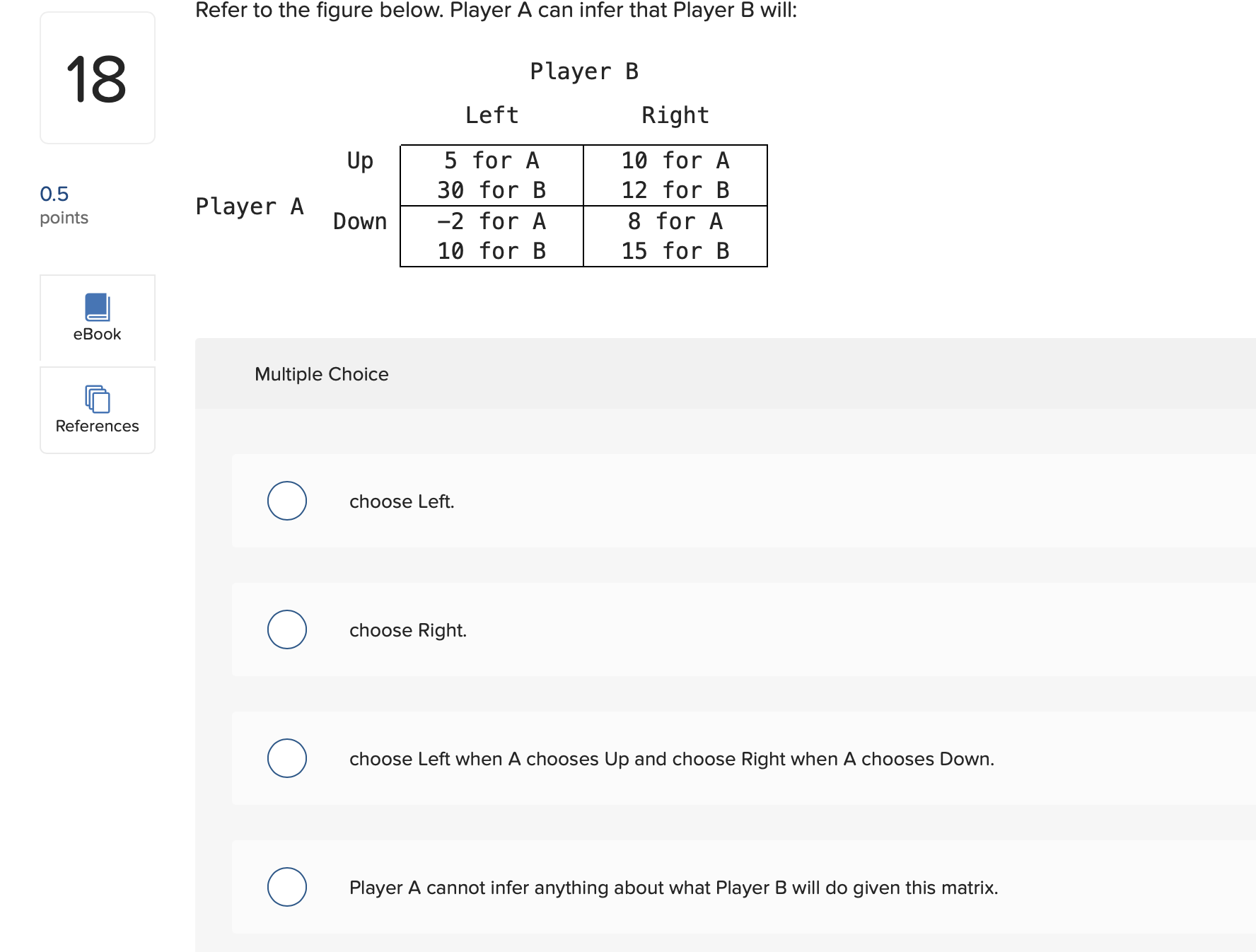 18

0.5
points

eBook

References

Refer to the figure below. Player A can infer that Player B will:

Player B

| | | Left | Right |
|---|---|---|---|
| Player A | Up | 5 for A 30 for B | 10 for A 12 for B |
| | Down | −2 for A 10 for B | 8 for A 15 for B |

Multiple Choice

choose Left.

choose Right.

choose Left when A chooses Up and choose Right when A chooses Down.

Player A cannot infer anything about what Player B will do given this matrix.