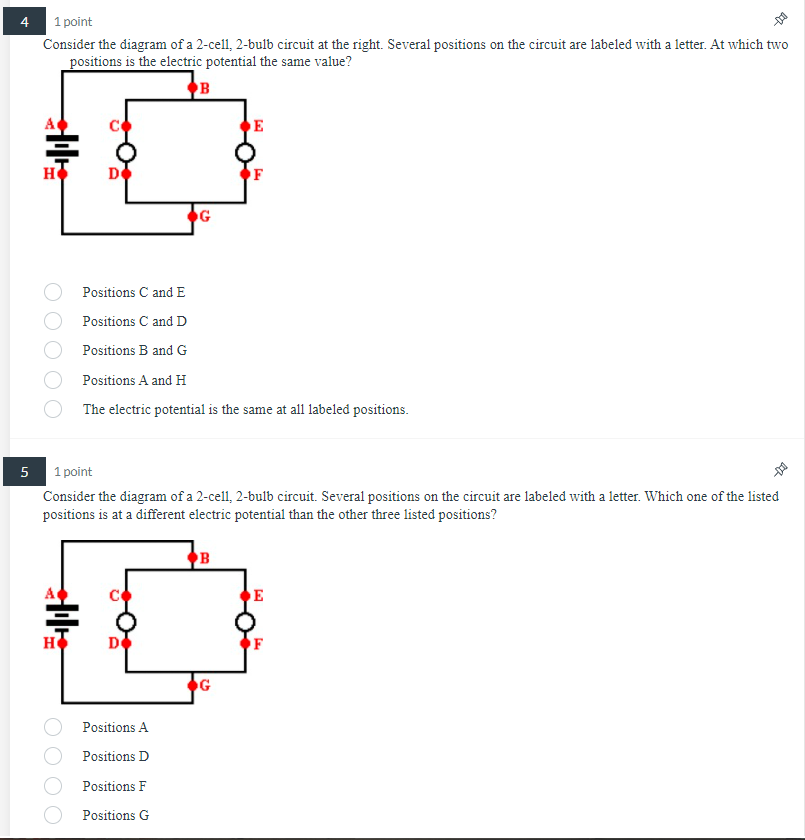 4

1 point

Consider the diagram of a 2-cell, 2-bulb circuit at the right. Several positions on the circuit are labeled with a letter. At which two positions is the electric potential the same value?

B
A
C
E
H
D
F
G

Positions C and E

Positions C and D

Positions B and G

Positions A and H

The electric potential is the same at all labeled positions.

5

1 point

Consider the diagram of a 2-cell, 2-bulb circuit. Several positions on the circuit are labeled with a letter. Which one of the listed positions is at a different electric potential than the other three listed positions?

B
A
C
E
H
D
F
G

Positions A

Positions D

Positions F

Positions G