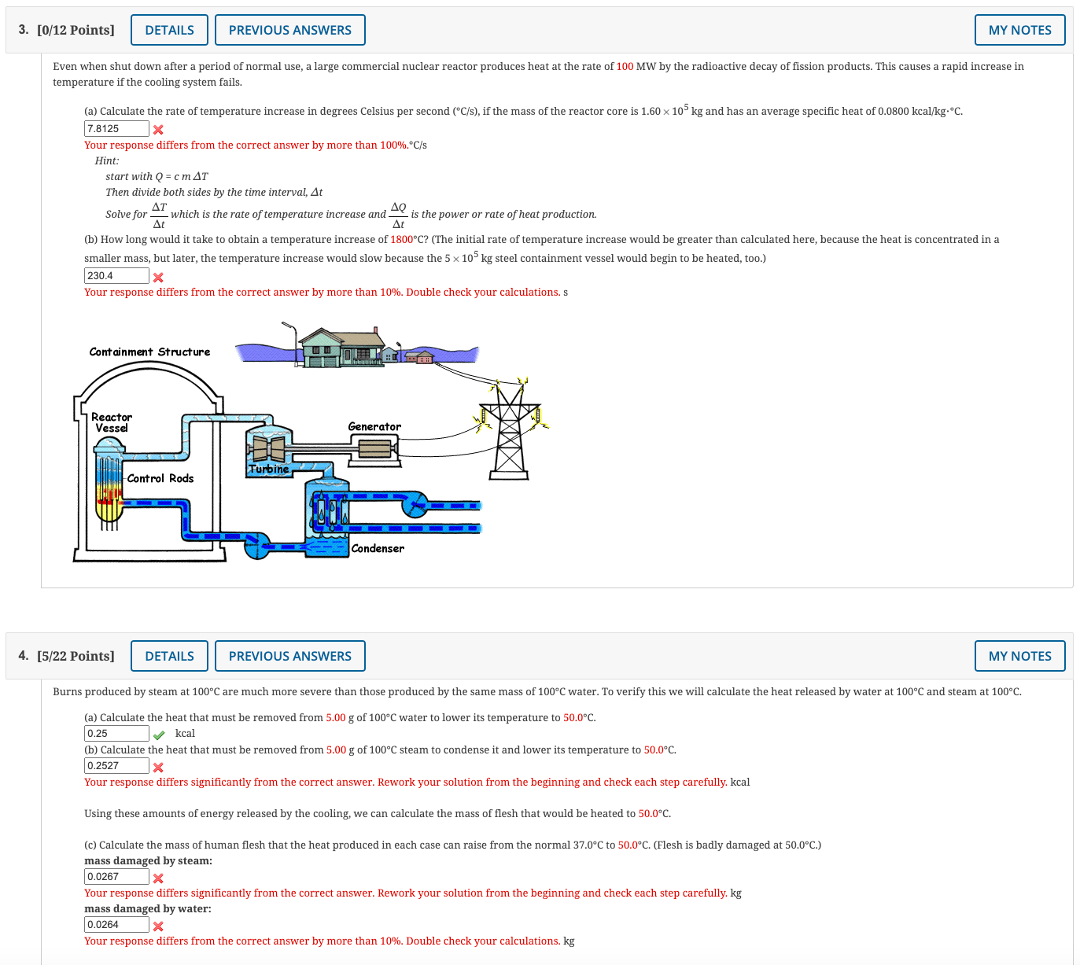 3. [0/12 Points] DETAILS PREVIOUS ANSWERS MY NOTES

Even when shut down after a period of normal use, a large commercial nuclear reactor produces heat at the rate of 100 MW by the radioactive decay of fission products. This causes a rapid increase in temperature if the cooling system fails.

(a) Calculate the rate of temperature increase in degrees Celsius per second (°C/s), if the mass of the reactor core is $1.60 \times 10^5$ kg and has an average specific heat of 0.0800 kcal/kg·°C.
7.8125
Your response differs from the correct answer by more than 100%.°C/s
Hint:
start with $Q = c\,m\,\Delta T$
Then divide both sides by the time interval, $\Delta t$
Solve for $\frac{\Delta T}{\Delta t}$ which is the rate of temperature increase and $\frac{\Delta Q}{\Delta t}$ is the power or rate of heat production.

(b) How long would it take to obtain a temperature increase of 1800°C? (The initial rate of temperature increase would be greater than calculated here, because the heat is concentrated in a smaller mass, but later, the temperature increase would slow because the $5 \times 10^5$ kg steel containment vessel would begin to be heated, too.)
230.4
Your response differs from the correct answer by more than 10%. Double check your calculations. s

Containment Structure
Reactor Vessel
Control Rods
Turbine
Generator
Condenser

4. [5/22 Points] DETAILS PREVIOUS ANSWERS MY NOTES

Burns produced by steam at 100°C are much more severe than those produced by the same mass of 100°C water. To verify this we will calculate the heat released by water at 100°C and steam at 100°C.

(a) Calculate the heat that must be removed from 5.00 g of 100°C water to lower its temperature to 50.0°C.
0.25 kcal
(b) Calculate the heat that must be removed from 5.00 g of 100°C steam to condense it and lower its temperature to 50.0°C.
0.2527
Your response differs significantly from the correct answer. Rework your solution from the beginning and check each step carefully. kcal

Using these amounts of energy released by the cooling, we can calculate the mass of flesh that would be heated to 50.0°C.

(c) Calculate the mass of human flesh that the heat produced in each case can raise from the normal 37.0°C to 50.0°C. (Flesh is badly damaged at 50.0°C.)
mass damaged by steam:
0.0267
Your response differs significantly from the correct answer. Rework your solution from the beginning and check each step carefully. kg
mass damaged by water:
0.0264
Your response differs from the correct answer by more than 10%. Double check your calculations. kg