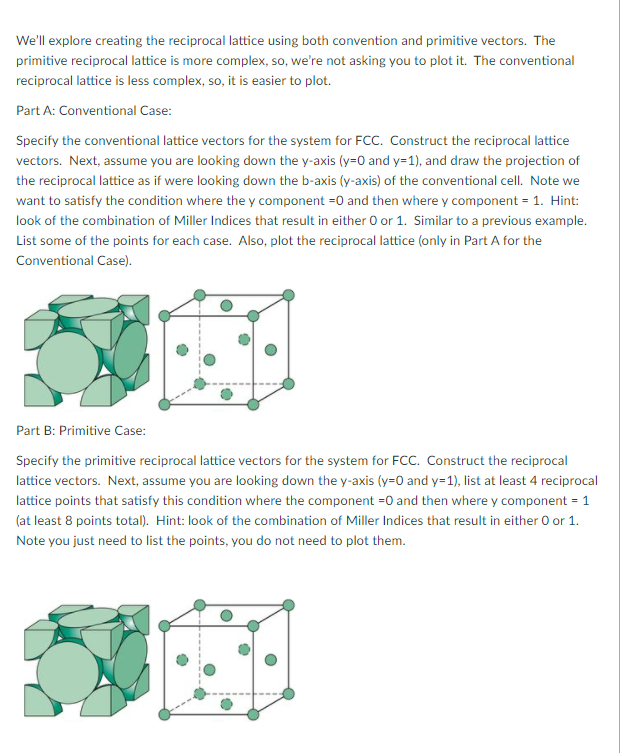 We'll explore creating the reciprocal lattice using both convention and primitive vectors. The primitive reciprocal lattice is more complex, so, we're not asking you to plot it. The conventional reciprocal lattice is less complex, so, it is easier to plot.

Part A: Conventional Case:

Specify the conventional lattice vectors for the system for FCC. Construct the reciprocal lattice vectors. Next, assume you are looking down the y-axis (y=0 and y=1), and draw the projection of the reciprocal lattice as if were looking down the b-axis (y-axis) of the conventional cell. Note we want to satisfy the condition where the y component =0 and then where y component = 1. Hint: look of the combination of Miller Indices that result in either 0 or 1. Similar to a previous example. List some of the points for each case. Also, plot the reciprocal lattice (only in Part A for the Conventional Case).

Part B: Primitive Case:

Specify the primitive reciprocal lattice vectors for the system for FCC. Construct the reciprocal lattice vectors. Next, assume you are looking down the y-axis (y=0 and y=1), list at least 4 reciprocal lattice points that satisfy this condition where the component =0 and then where y component = 1 (at least 8 points total). Hint: look of the combination of Miller Indices that result in either 0 or 1. Note you just need to list the points, you do not need to plot them.