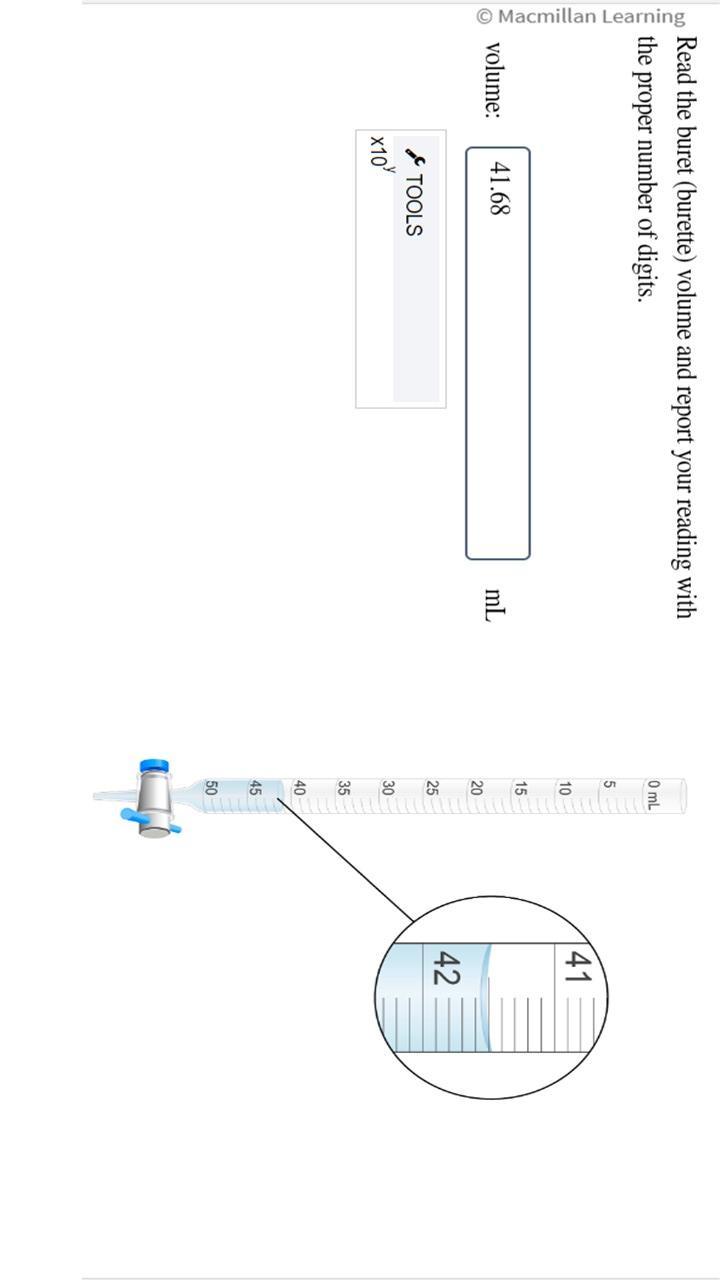 © Macmillan Learning

Read the buret (burette) volume and report your reading with the proper number of digits.

volume: 41.68 mL

TOOLS
$x10^y$

0 mL
5
10
15
20
25
30
35
40
45
50

41
42