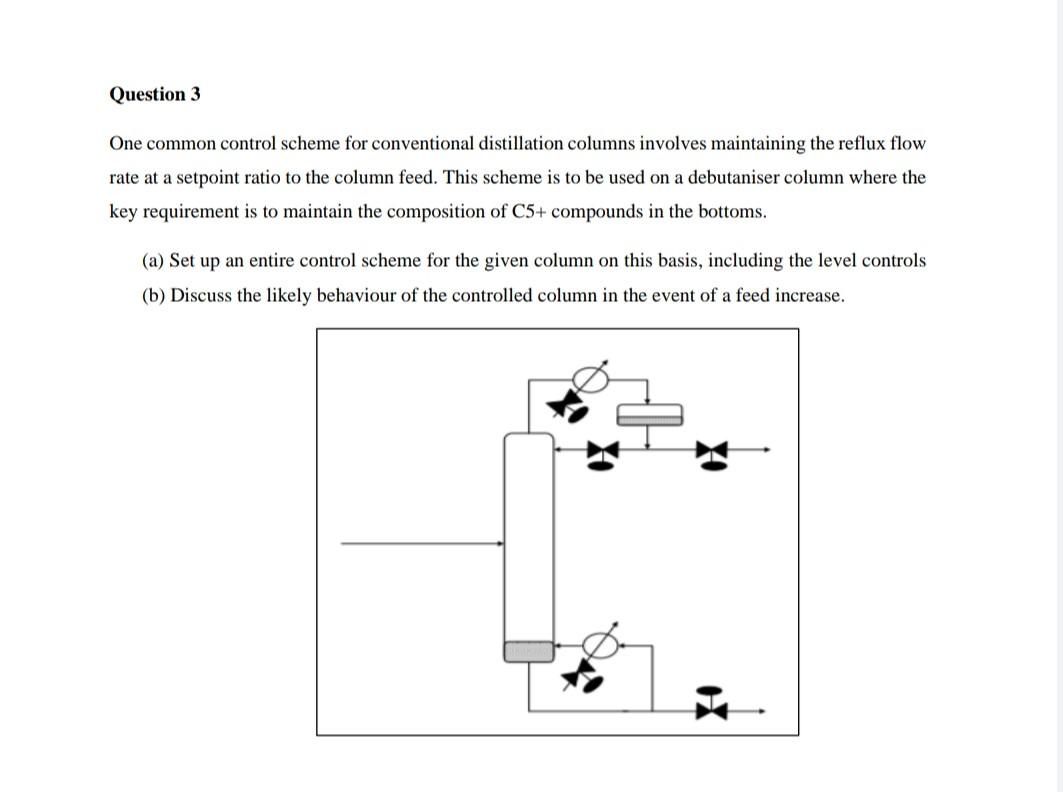 Question 3

One common control scheme for conventional distillation columns involves maintaining the reflux flow rate at a setpoint ratio to the column feed. This scheme is to be used on a debutaniser column where the key requirement is to maintain the composition of C5+ compounds in the bottoms.

(a) Set up an entire control scheme for the given column on this basis, including the level controls

(b) Discuss the likely behaviour of the controlled column in the event of a feed increase.