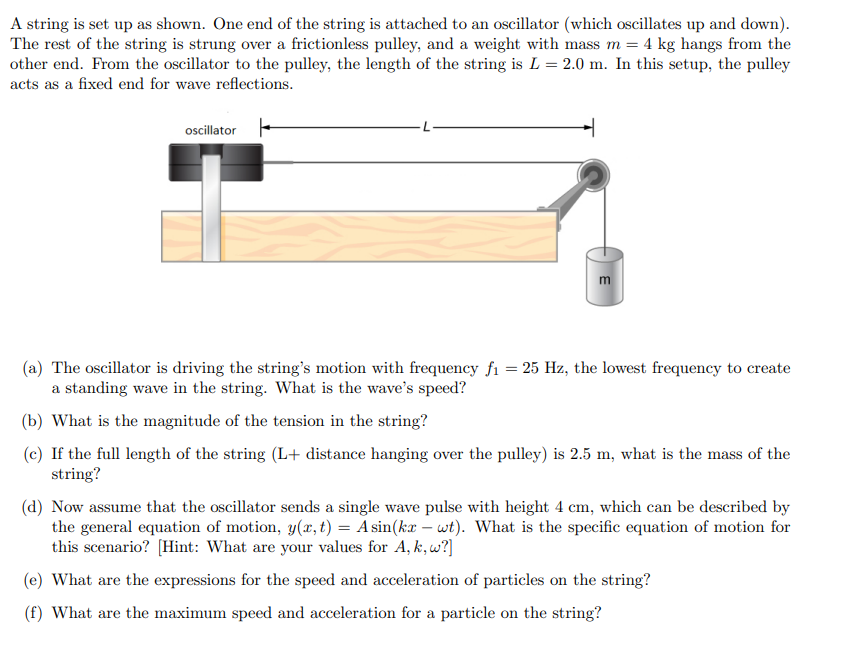 A string is set up as shown. One end of the string is attached to an oscillator (which oscillates up and down). The rest of the string is strung over a frictionless pulley, and a weight with mass $m = 4$ kg hangs from the other end. From the oscillator to the pulley, the length of the string is $L = 2.0$ m. In this setup, the pulley acts as a fixed end for wave reflections.

oscillator

L

m

(a) The oscillator is driving the string's motion with frequency $f_1 = 25$ Hz, the lowest frequency to create a standing wave in the string. What is the wave's speed?

(b) What is the magnitude of the tension in the string?

(c) If the full length of the string (L+ distance hanging over the pulley) is 2.5 m, what is the mass of the string?

(d) Now assume that the oscillator sends a single wave pulse with height 4 cm, which can be described by the general equation of motion, $y(x,t) = A\sin(kx - \omega t)$. What is the specific equation of motion for this scenario? [Hint: What are your values for $A, k, \omega$?]

(e) What are the expressions for the speed and acceleration of particles on the string?

(f) What are the maximum speed and acceleration for a particle on the string?