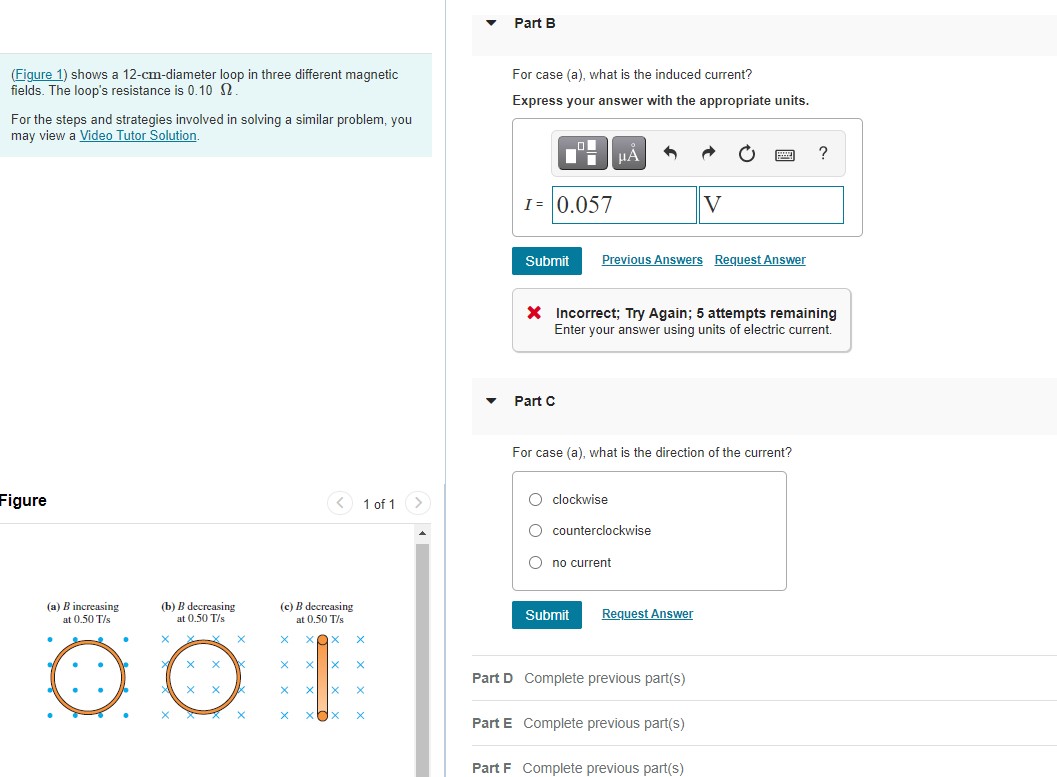 (Figure 1) shows a 12-cm-diameter loop in three different magnetic fields. The loop's resistance is 0.10 $\Omega$.

For the steps and strategies involved in solving a similar problem, you may view a Video Tutor Solution.

Figure

1 of 1

(a) $B$ increasing at 0.50 T/s

(b) $B$ decreasing at 0.50 T/s

(c) $B$ decreasing at 0.50 T/s

Part B

For case (a), what is the induced current?

Express your answer with the appropriate units.

μÅ

?

$I$ = 0.057 V

Submit

Previous Answers

Request Answer

Incorrect; Try Again; 5 attempts remaining

Enter your answer using units of electric current.

Part C

For case (a), what is the direction of the current?

clockwise

counterclockwise

no current

Submit

Request Answer

Part D Complete previous part(s)

Part E Complete previous part(s)

Part F Complete previous part(s)