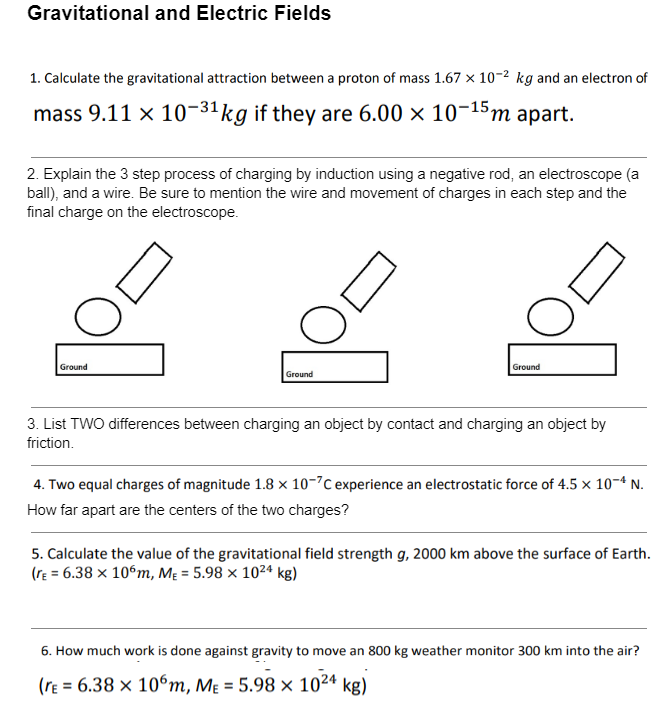 Gravitational and Electric Fields

1. Calculate the gravitational attraction between a proton of mass $1.67 \times 10^{-2}$ $kg$ and an electron of mass $9.11 \times 10^{-31} kg$ if they are $6.00 \times 10^{-15} m$ apart.

2. Explain the 3 step process of charging by induction using a negative rod, an electroscope (a ball), and a wire. Be sure to mention the wire and movement of charges in each step and the final charge on the electroscope.

Ground

Ground

Ground

3. List TWO differences between charging an object by contact and charging an object by friction.

4. Two equal charges of magnitude $1.8 \times 10^{-7}$C experience an electrostatic force of $4.5 \times 10^{-4}$ N. How far apart are the centers of the two charges?

5. Calculate the value of the gravitational field strength $g$, 2000 km above the surface of Earth. ($r_E = 6.38 \times 10^{6} m$, $M_E = 5.98 \times 10^{24}$ kg)

6. How much work is done against gravity to move an 800 kg weather monitor 300 km into the air?
($r_E = 6.38 \times 10^{6} m$, $M_E = 5.98 \times 10^{24}$ kg)