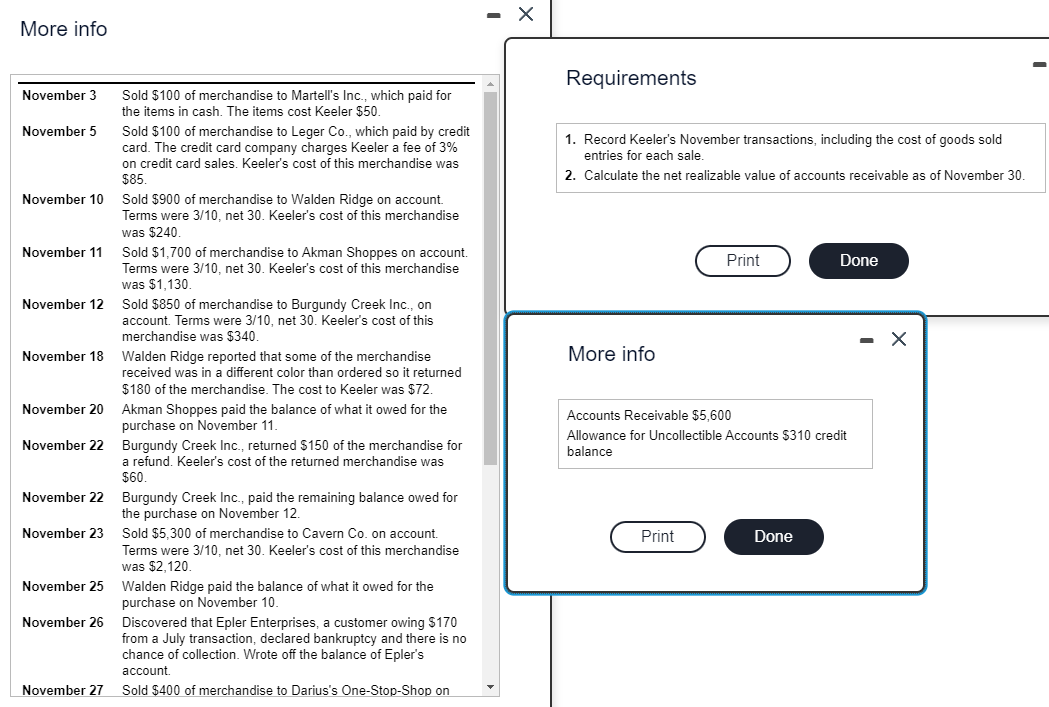 More info

| | |
|---|---|
| November 3 | Sold \$100 of merchandise to Martell's Inc., which paid for the items in cash. The items cost Keeler \$50. |
| November 5 | Sold \$100 of merchandise to Leger Co., which paid by credit card. The credit card company charges Keeler a fee of 3% on credit card sales. Keeler's cost of this merchandise was \$85. |
| November 10 | Sold \$900 of merchandise to Walden Ridge on account. Terms were 3/10, net 30. Keeler's cost of this merchandise was \$240. |
| November 11 | Sold \$1,700 of merchandise to Akman Shoppes on account. Terms were 3/10, net 30. Keeler's cost of this merchandise was \$1,130. |
| November 12 | Sold \$850 of merchandise to Burgundy Creek Inc., on account. Terms were 3/10, net 30. Keeler's cost of this merchandise was \$340. |
| November 18 | Walden Ridge reported that some of the merchandise received was in a different color than ordered so it returned \$180 of the merchandise. The cost to Keeler was \$72. |
| November 20 | Akman Shoppes paid the balance of what it owed for the purchase on November 11. |
| November 22 | Burgundy Creek Inc., returned \$150 of the merchandise for a refund. Keeler's cost of the returned merchandise was \$60. |
| November 22 | Burgundy Creek Inc., paid the remaining balance owed for the purchase on November 12. |
| November 23 | Sold \$5,300 of merchandise to Cavern Co. on account. Terms were 3/10, net 30. Keeler's cost of this merchandise was \$2,120. |
| November 25 | Walden Ridge paid the balance of what it owed for the purchase on November 10. |
| November 26 | Discovered that Epler Enterprises, a customer owing \$170 from a July transaction, declared bankruptcy and there is no chance of collection. Wrote off the balance of Epler's account. |
| November 27 | Sold \$400 of merchandise to Darius's One-Stop-Shop on |

Requirements

1. Record Keeler's November transactions, including the cost of goods sold entries for each sale.
2. Calculate the net realizable value of accounts receivable as of November 30.

Print Done

More info

Accounts Receivable \$5,600
Allowance for Uncollectible Accounts \$310 credit balance

Print Done