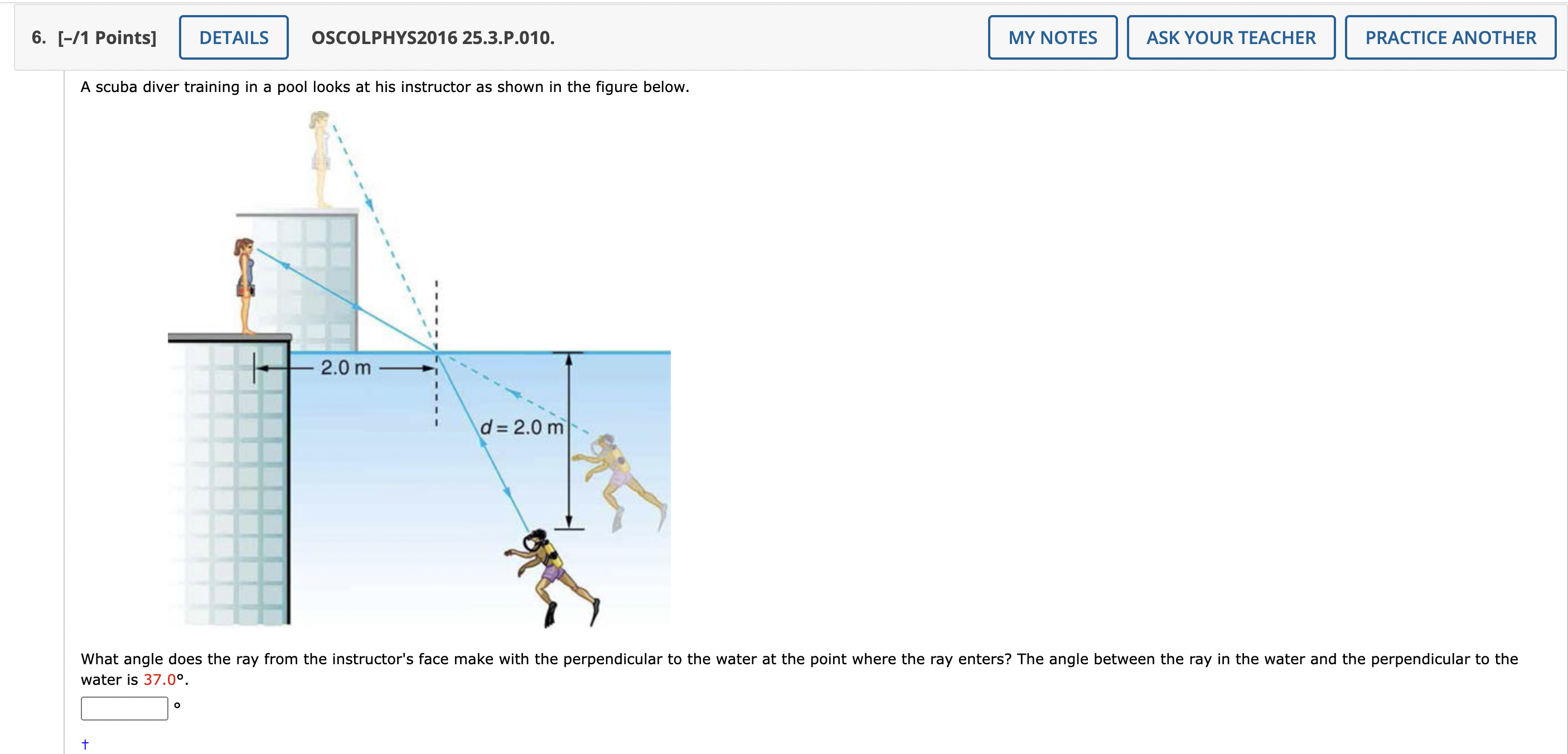 6. [–/1 Points] DETAILS OSCOLPHYS2016 25.3.P.010. MY NOTES ASK YOUR TEACHER PRACTICE ANOTHER

A scuba diver training in a pool looks at his instructor as shown in the figure below.

2.0 m

$d = 2.0$ m

What angle does the ray from the instructor's face make with the perpendicular to the water at the point where the ray enters? The angle between the ray in the water and the perpendicular to the water is 37.0°.

°

†