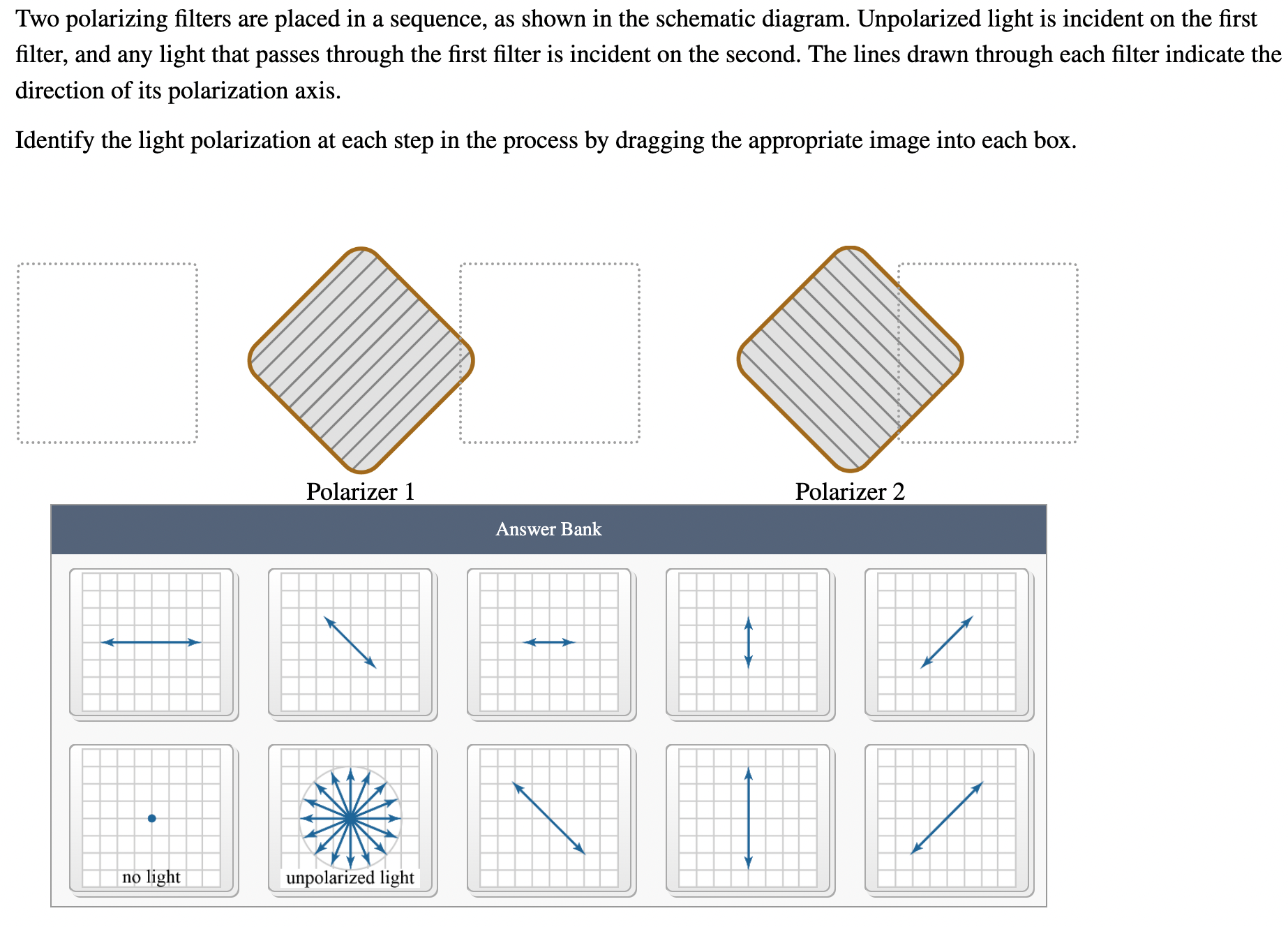 Two polarizing filters are placed in a sequence, as shown in the schematic diagram. Unpolarized light is incident on the first filter, and any light that passes through the first filter is incident on the second. The lines drawn through each filter indicate the direction of its polarization axis.

Identify the light polarization at each step in the process by dragging the appropriate image into each box.

Polarizer 1

Polarizer 2

Answer Bank

no light

unpolarized light