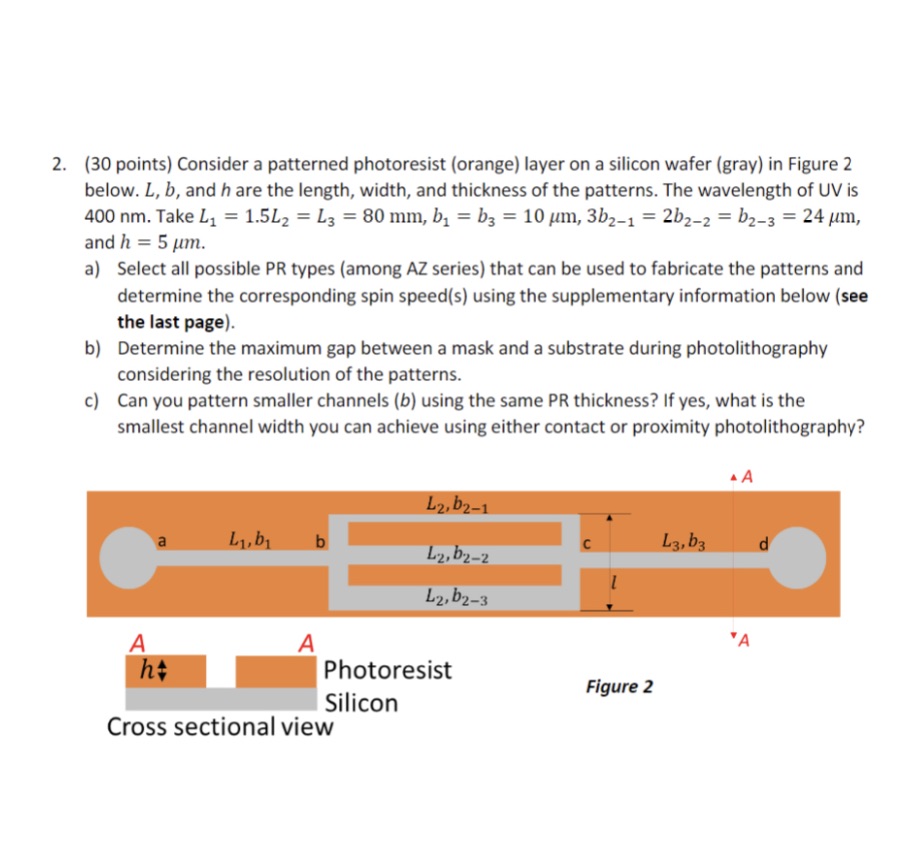 2. (30 points) Consider a patterned photoresist (orange) layer on a silicon wafer (gray) in Figure 2 below. $L$, $b$, and $h$ are the length, width, and thickness of the patterns. The wavelength of UV is 400 nm. Take $L_1 = 1.5L_2 = L_3 = 80$ mm, $b_1 = b_3 = 10$ $\mu$m, $3b_{2-1} = 2b_{2-2} = b_{2-3} = 24$ $\mu$m, and $h = 5$ $\mu m$.

a) Select all possible PR types (among AZ series) that can be used to fabricate the patterns and determine the corresponding spin speed(s) using the supplementary information below (**see the last page**).

b) Determine the maximum gap between a mask and a substrate during photolithography considering the resolution of the patterns.

c) Can you pattern smaller channels ($b$) using the same PR thickness? If yes, what is the smallest channel width you can achieve using either contact or proximity photolithography?

A

$L_2, b_{2-1}$

a $L_1, b_1$ b

$L_2, b_{2-2}$

c $L_3, b_3$ d

$l$

$L_2, b_{2-3}$

A

A A

$h$

Photoresist

Silicon

Cross sectional view

Figure 2