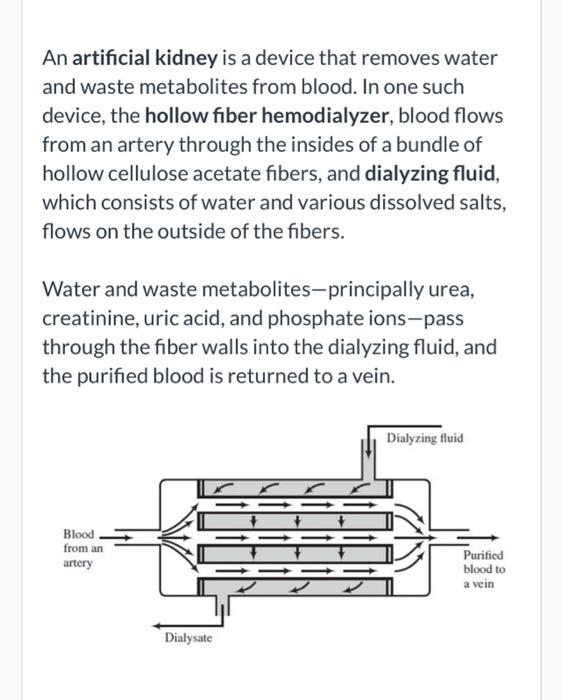 An artificial kidney is a device that removes water and waste metabolites from blood. In one such device, the hollow fiber hemodialyzer, blood flows from an artery through the insides of a bundle of hollow cellulose acetate fibers, and dialyzing fluid, which consists of water and various dissolved salts, flows on the outside of the fibers.

Water and waste metabolites—principally urea, creatinine, uric acid, and phosphate ions—pass through the fiber walls into the dialyzing fluid, and the purified blood is returned to a vein.

Dialyzing fluid

Blood from an artery

Purified blood to a vein

Dialysate