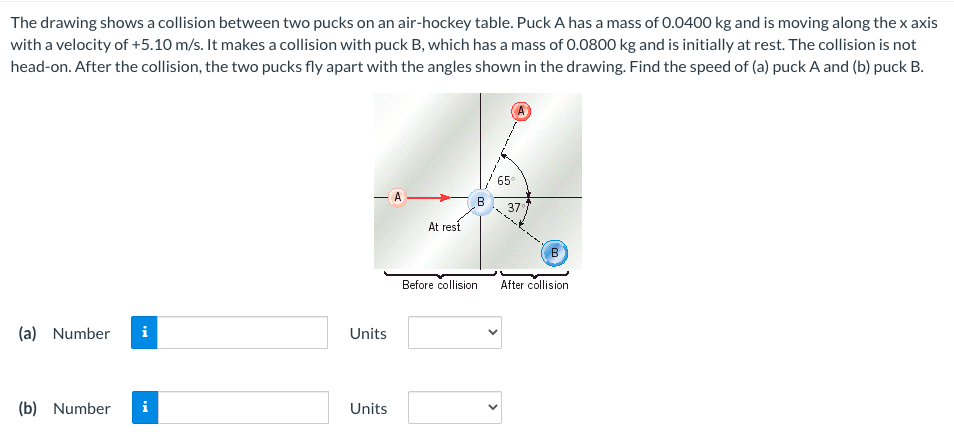 The drawing shows a collision between two pucks on an air-hockey table. Puck A has a mass of 0.0400 kg and is moving along the x axis with a velocity of +5.10 m/s. It makes a collision with puck B, which has a mass of 0.0800 kg and is initially at rest. The collision is not head-on. After the collision, the two pucks fly apart with the angles shown in the drawing. Find the speed of (a) puck A and (b) puck B.

A
65°
A
B
37°
At rest
B
Before collision
After collision

(a) Number i Units

(b) Number i Units