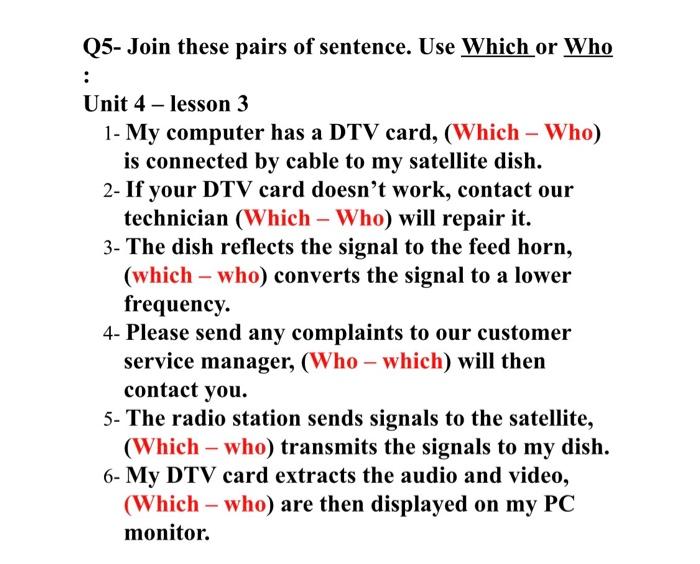 Q5- Join these pairs of sentence. Use Which or Who :

Unit 4 – lesson 3

1- My computer has a DTV card, (Which – Who) is connected by cable to my satellite dish.
2- If your DTV card doesn't work, contact our technician (Which – Who) will repair it.
3- The dish reflects the signal to the feed horn, (which – who) converts the signal to a lower frequency.
4- Please send any complaints to our customer service manager, (Who – which) will then contact you.
5- The radio station sends signals to the satellite, (Which – who) transmits the signals to my dish.
6- My DTV card extracts the audio and video, (Which – who) are then displayed on my PC monitor.