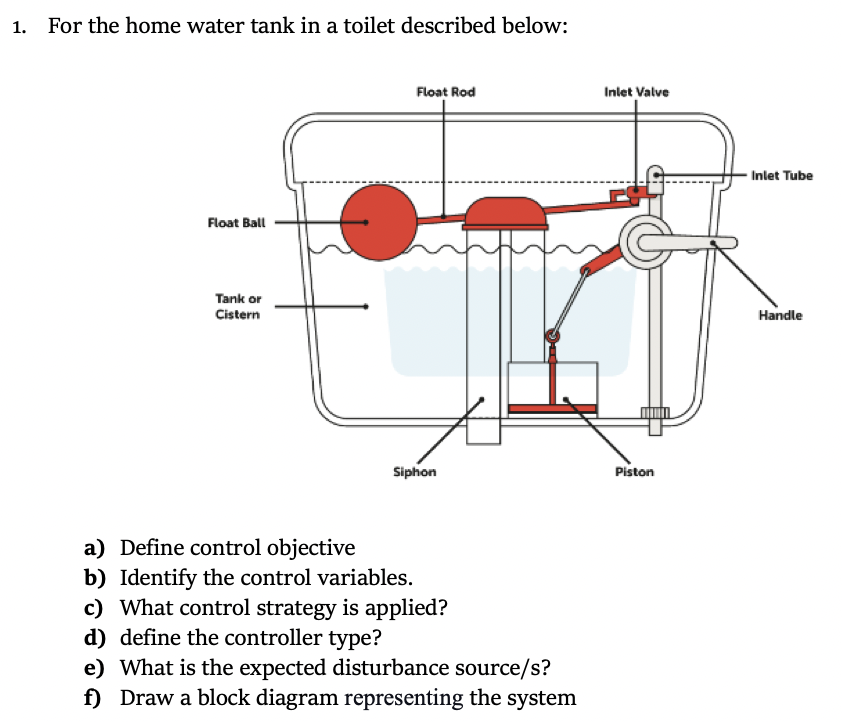 1. For the home water tank in a toilet described below:

Float Rod
Inlet Valve
Inlet Tube
Float Ball
Tank or Cistern
Handle
Siphon
Piston

a) Define control objective
b) Identify the control variables.
c) What control strategy is applied?
d) define the controller type?
e) What is the expected disturbance source/s?
f) Draw a block diagram representing the system