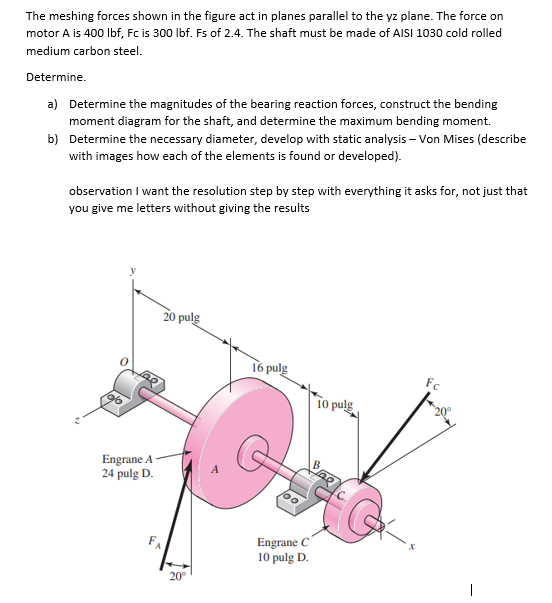 The meshing forces shown in the figure act in planes parallel to the yz plane. The force on motor A is 400 lbf, Fc is 300 lbf. Fs of 2.4. The shaft must be made of AISI 1030 cold rolled medium carbon steel.

Determine.

a) Determine the magnitudes of the bearing reaction forces, construct the bending moment diagram for the shaft, and determine the maximum bending moment.

b) Determine the necessary diameter, develop with static analysis – Von Mises (describe with images how each of the elements is found or developed).

observation I want the resolution step by step with everything it asks for, not just that you give me letters without giving the results

y

20 pulg

O

16 pulg

10 pulg

$F_C$

20°

z

Engrane A
24 pulg D.

A

B

C

$F_A$

Engrane C
10 pulg D.

x

20°