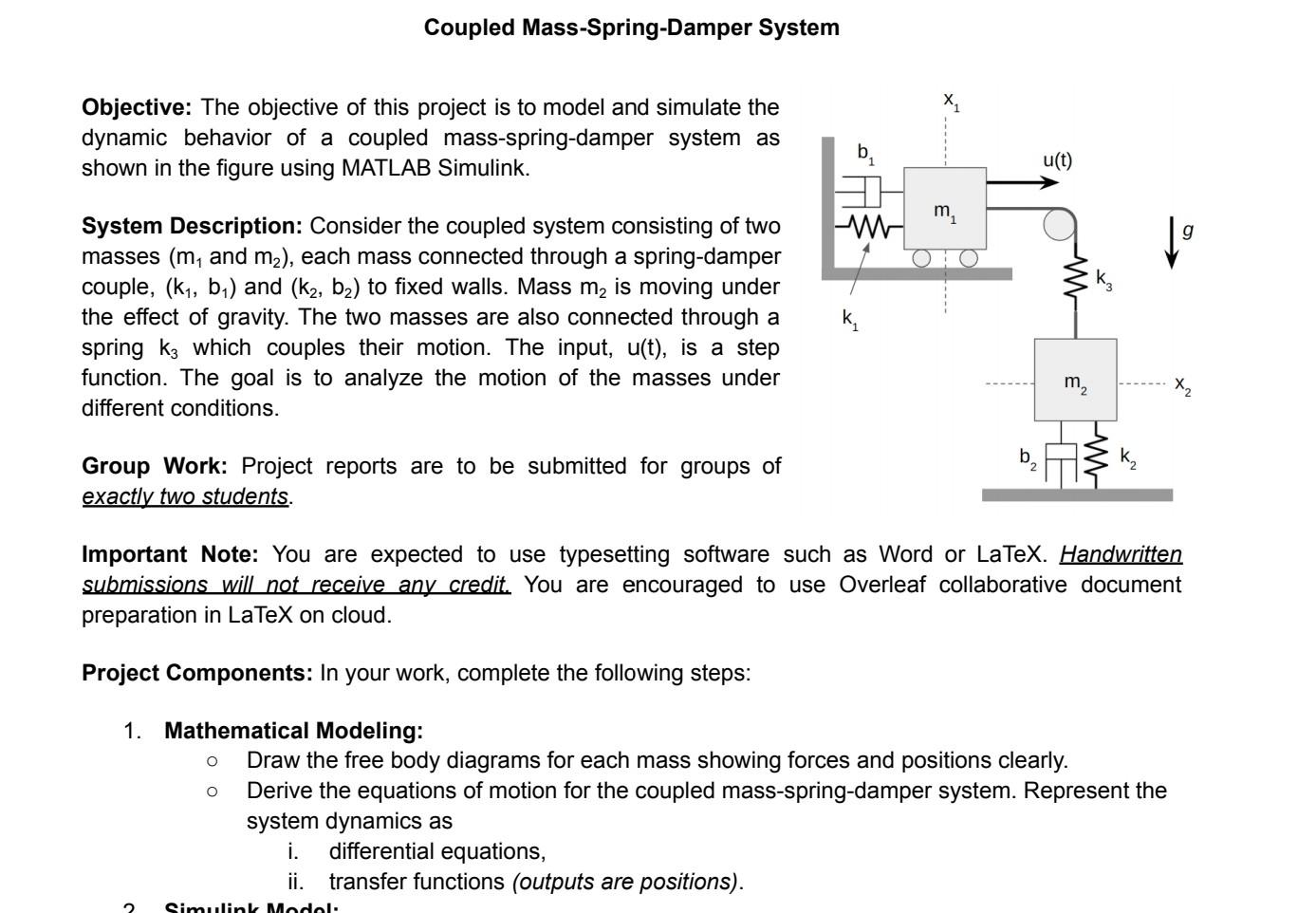 Coupled Mass-Spring-Damper System

Objective: The objective of this project is to model and simulate the dynamic behavior of a coupled mass-spring-damper system as shown in the figure using MATLAB Simulink.

System Description: Consider the coupled system consisting of two masses ($m_1$ and $m_2$), each mass connected through a spring-damper couple, ($k_1$, $b_1$) and ($k_2$, $b_2$) to fixed walls. Mass $m_2$ is moving under the effect of gravity. The two masses are also connected through a spring $k_3$ which couples their motion. The input, u(t), is a step function. The goal is to analyze the motion of the masses under different conditions.

Group Work: Project reports are to be submitted for groups of exactly two students.

$x_1$ $b_1$ u(t) $m_1$ g $k_3$ $k_1$ $m_2$ $x_2$ $b_2$ $k_2$

Important Note: You are expected to use typesetting software such as Word or LaTeX. Handwritten submissions will not receive any credit. You are encouraged to use Overleaf collaborative document preparation in LaTeX on cloud.

Project Components: In your work, complete the following steps:

1. Mathematical Modeling:
○ Draw the free body diagrams for each mass showing forces and positions clearly.
○ Derive the equations of motion for the coupled mass-spring-damper system. Represent the system dynamics as
i. differential equations,
ii. transfer functions (outputs are positions).
2. Simulink Model: