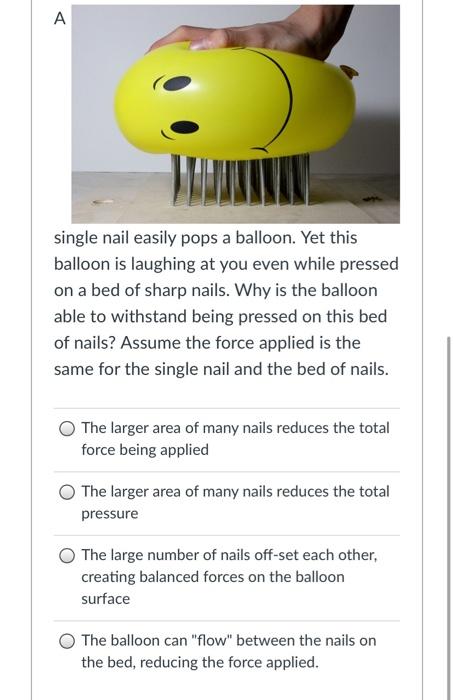 A

single nail easily pops a balloon. Yet this balloon is laughing at you even while pressed on a bed of sharp nails. Why is the balloon able to withstand being pressed on this bed of nails? Assume the force applied is the same for the single nail and the bed of nails.

The larger area of many nails reduces the total force being applied

The larger area of many nails reduces the total pressure

The large number of nails off-set each other, creating balanced forces on the balloon surface

The balloon can "flow" between the nails on the bed, reducing the force applied.