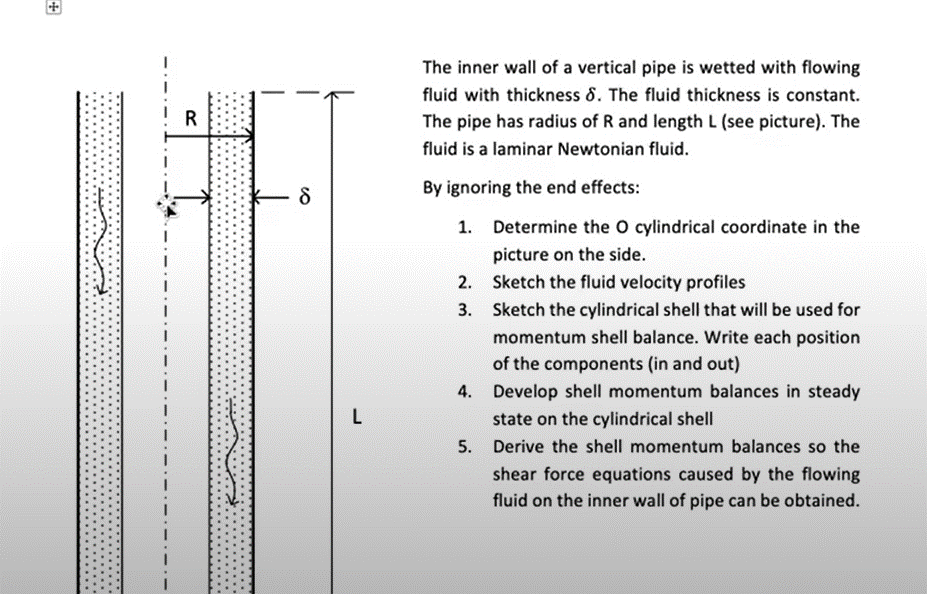 R

$\delta$

L

The inner wall of a vertical pipe is wetted with flowing fluid with thickness $\delta$. The fluid thickness is constant. The pipe has radius of R and length L (see picture). The fluid is a laminar Newtonian fluid.

By ignoring the end effects:

1. Determine the O cylindrical coordinate in the picture on the side.
2. Sketch the fluid velocity profiles
3. Sketch the cylindrical shell that will be used for momentum shell balance. Write each position of the components (in and out)
4. Develop shell momentum balances in steady state on the cylindrical shell
5. Derive the shell momentum balances so the shear force equations caused by the flowing fluid on the inner wall of pipe can be obtained.