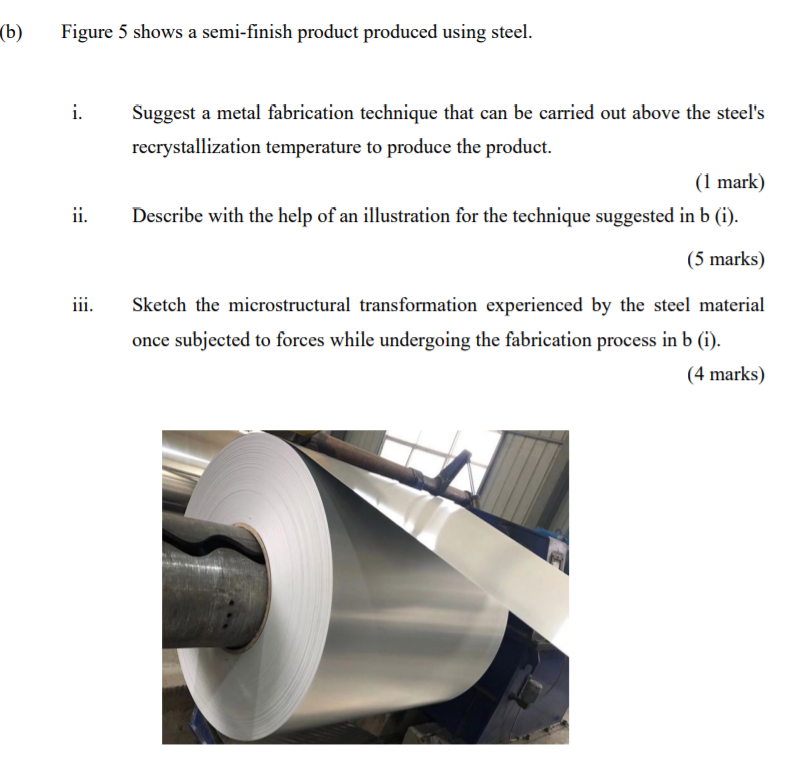 (b) Figure 5 shows a semi-finish product produced using steel.

i. Suggest a metal fabrication technique that can be carried out above the steel's recrystallization temperature to produce the product.

(1 mark)

ii. Describe with the help of an illustration for the technique suggested in b (i).

(5 marks)

iii. Sketch the microstructural transformation experienced by the steel material once subjected to forces while undergoing the fabrication process in b (i).

(4 marks)